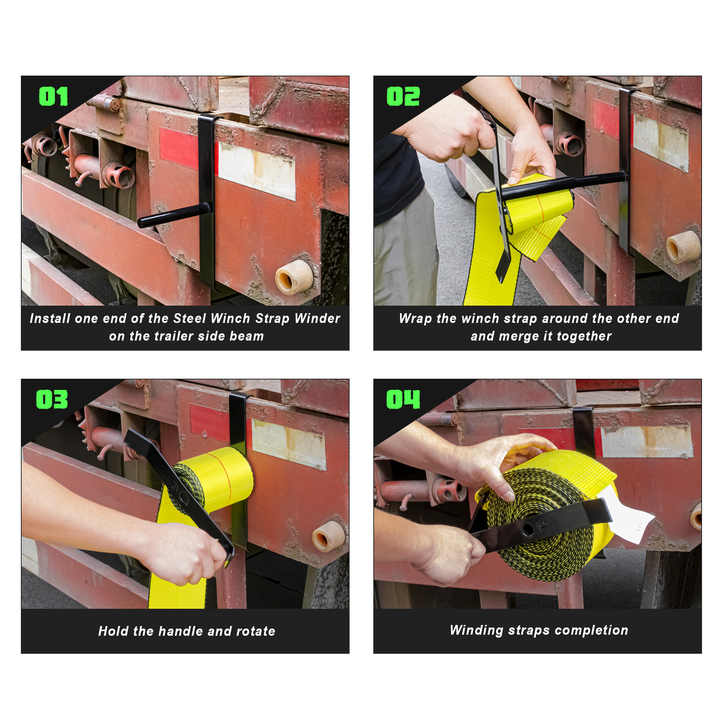 01

Install one end of the Steel Winch Strap Winder on the trailer side beam

02

Wrap the winch strap around the other end and merge it together

03

Hold the handle and rotate

04

Winding straps completion