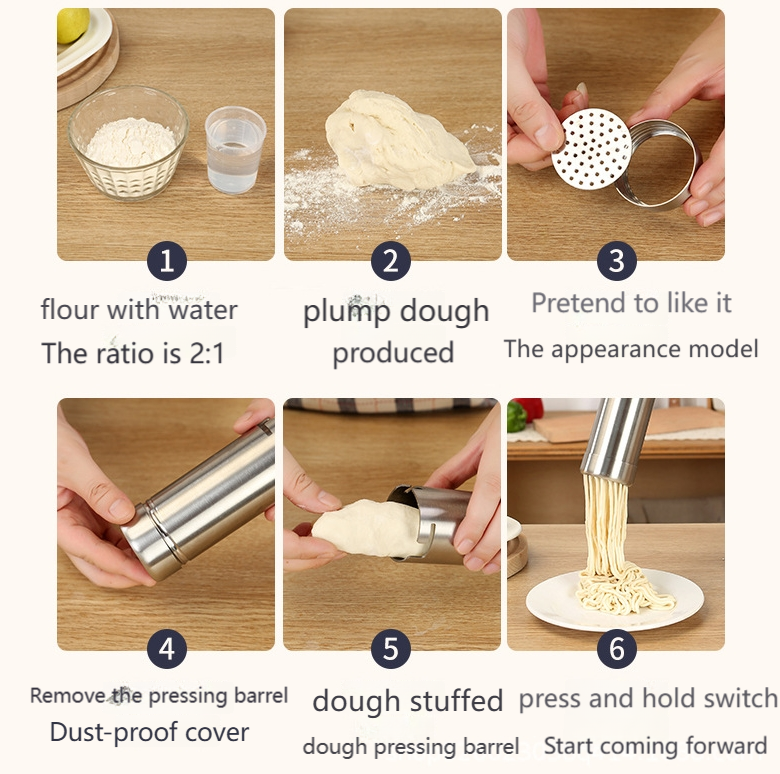 1

flour with water
The ratio is 2:1

2

plump dough
produced

3

Pretend to like it
The appearance model

4

Remove the pressing barrel
Dust-proof cover

5

dough stuffed
dough pressing barrel

6

press and hold switch
Start coming forward