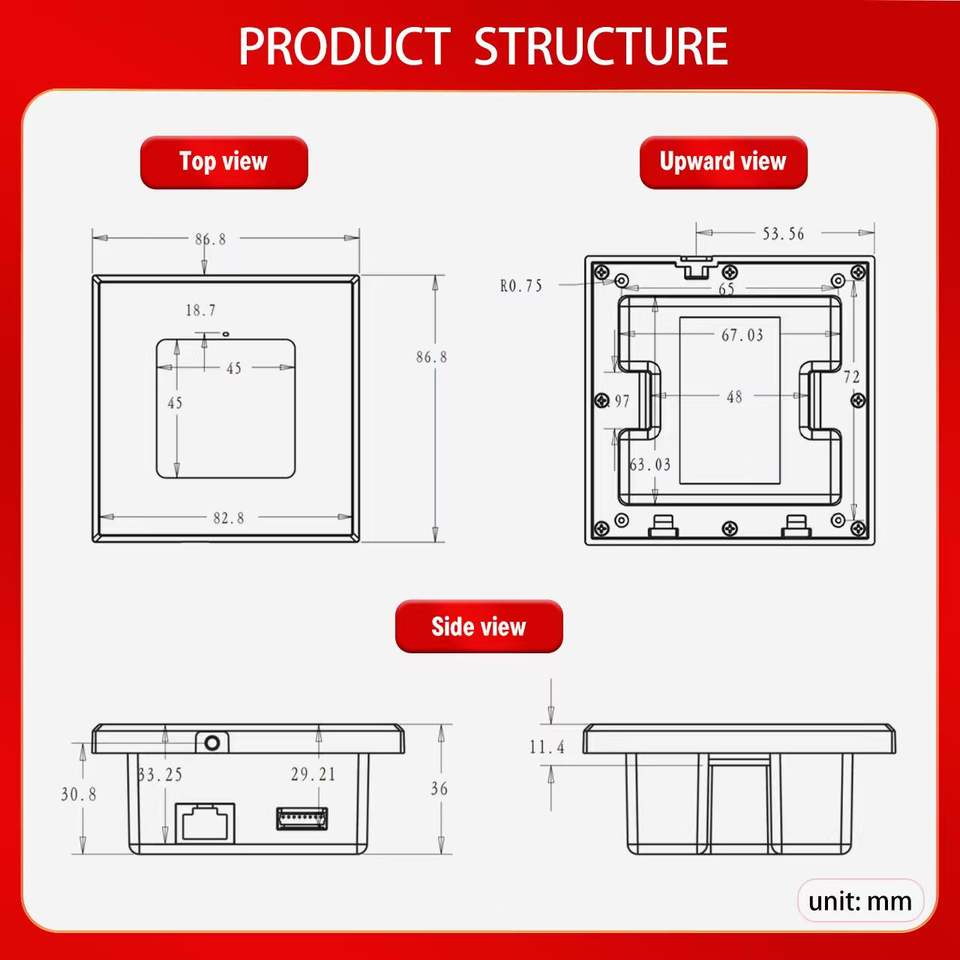 PRODUCT STRUCTURE

Top view

86.8

18.7

45

45

86.8

82.8

Upward view

53.56

R0.75

65

67.03

72

97

48

63.03

Side view

30.8

33.25

29.21

36

11.4

unit: mm