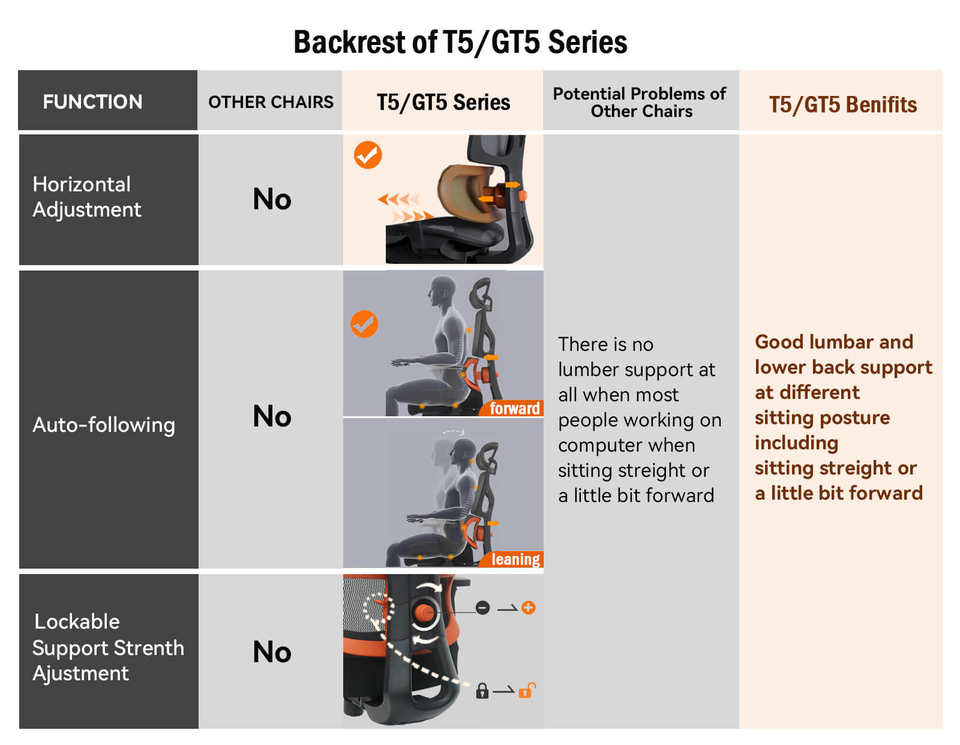 Backrest of T5/GT5 Series

| FUNCTION | OTHER CHAIRS | T5/GT5 Series | Potential Problems of Other Chairs | T5/GT5 Benifits |
|---|---|---|---|---|
| Horizontal Adjustment | No | | There is no lumber support at all when most people working on computer when sitting streight or a little bit forward | Good lumbar and lower back support at different sitting posture including sitting streight or a little bit forward |
| Auto-following | No | forward leaning | | |
| Lockable Support Strenth Ajustment | No | | | |