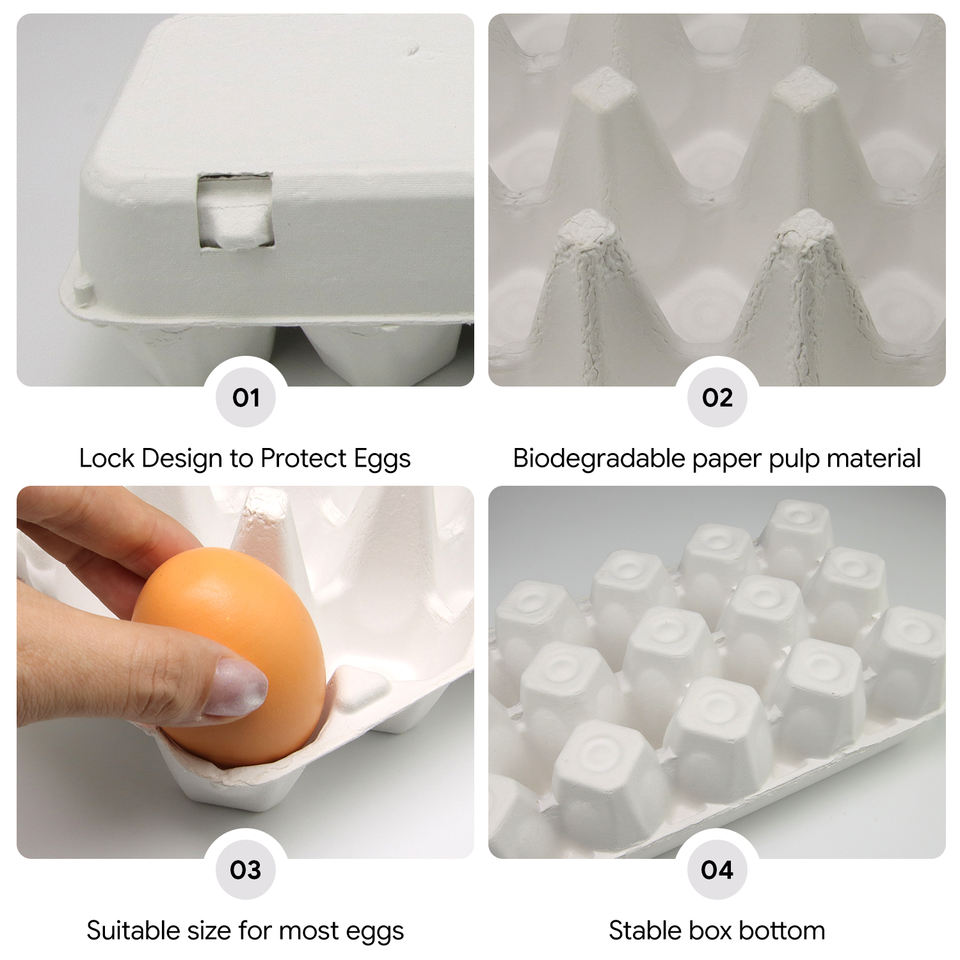 01

Lock Design to Protect Eggs

02

Biodegradable paper pulp material

03

Suitable size for most eggs

04

Stable box bottom