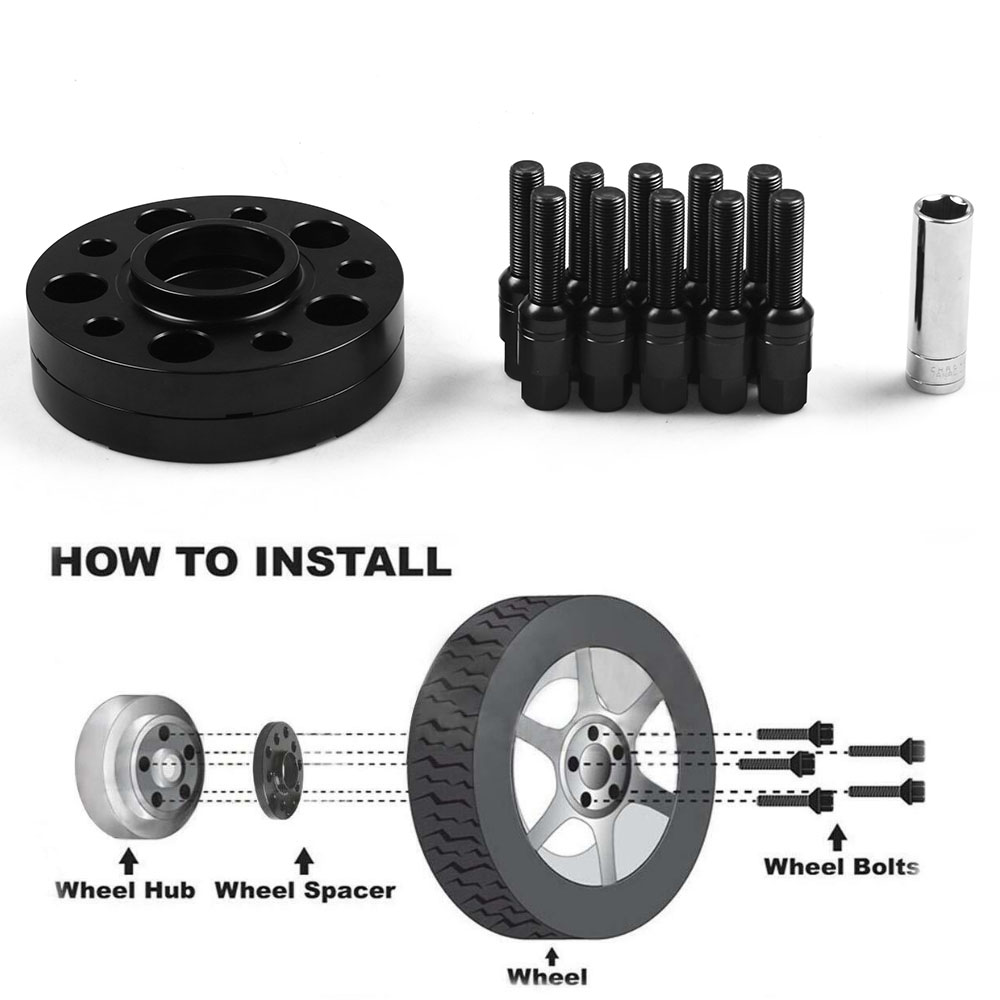 HOW TO INSTALL

Wheel Hub

Wheel Spacer

Wheel

Wheel Bolts