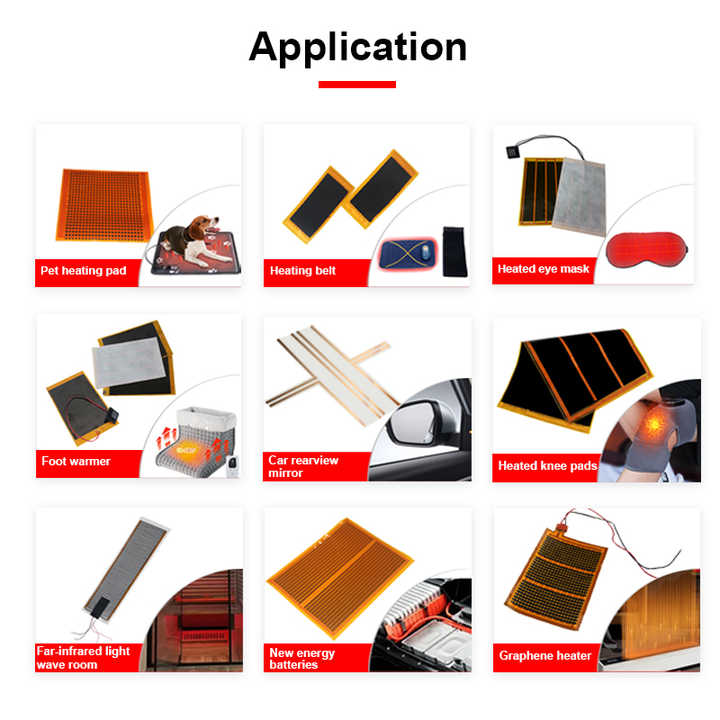 Application

Pet heating pad

Heating belt

Heated eye mask

Foot warmer

Car rearview mirror

Heated knee pads

Far-infrared light wave room

New energy batteries

Graphene heater