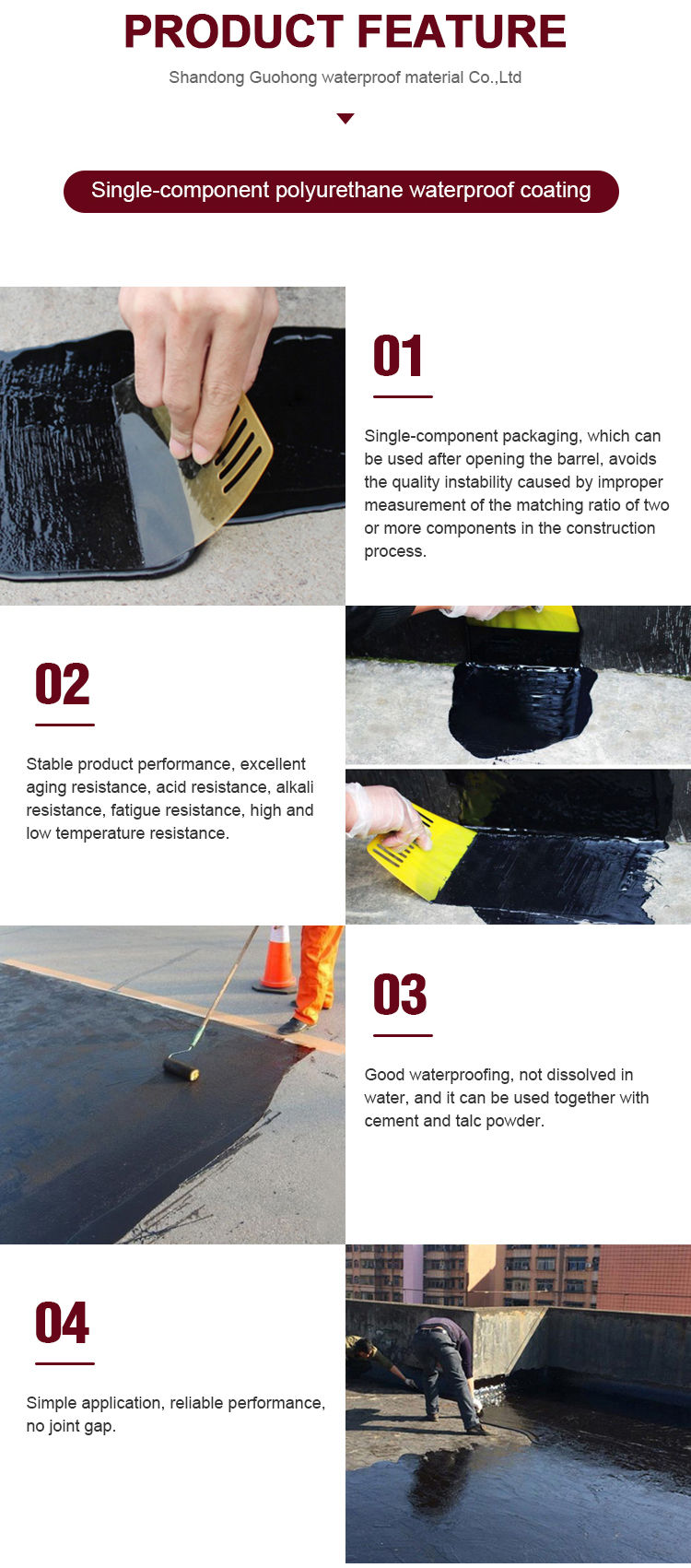 PRODUCT FEATURE

Shandong Guohong waterproof material Co.,Ltd

Single-component polyurethane waterproof coating

01

Single-component packaging, which can be used after opening the barrel, avoids the quality instability caused by improper measurement of the matching ratio of two or more components in the construction process.

02

Stable product performance, excellent aging resistance, acid resistance, alkali resistance, fatigue resistance, high and low temperature resistance.

03

Good waterproofing, not dissolved in water, and it can be used together with cement and talc powder.

04

Simple application, reliable performance, no joint gap.