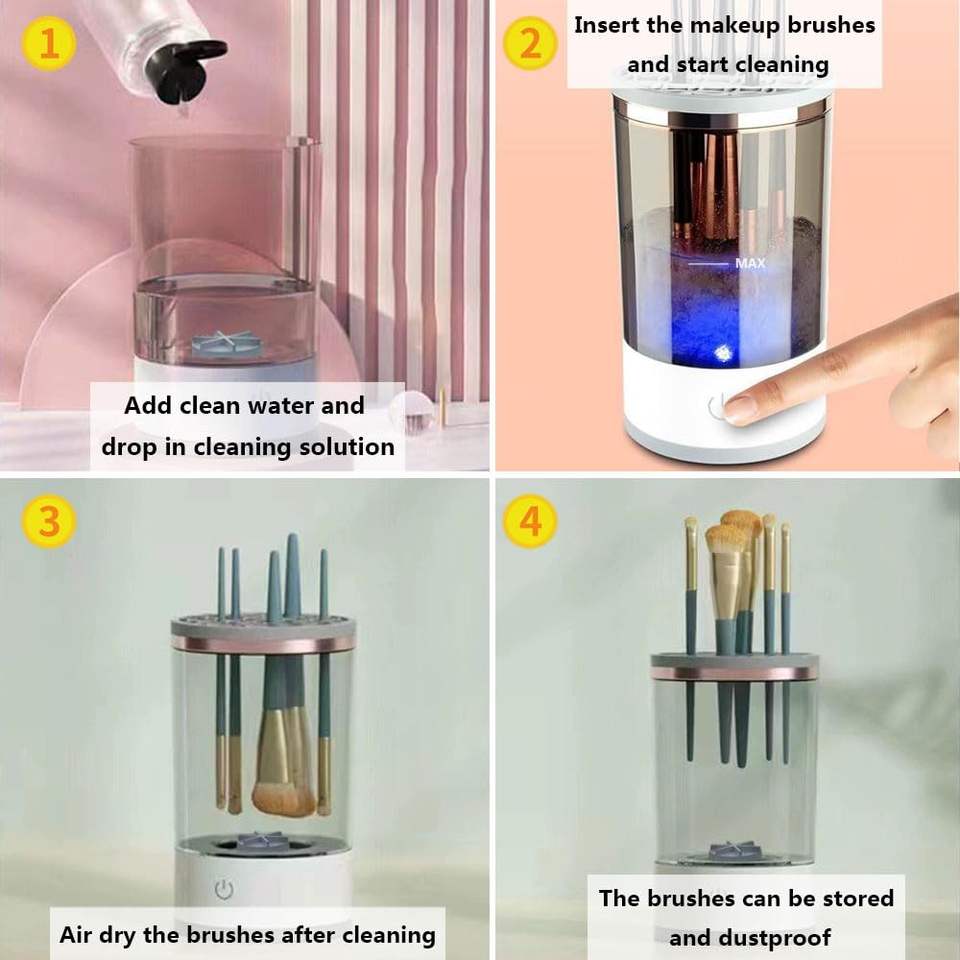 1

Add clean water and drop in cleaning solution

2

Insert the makeup brushes and start cleaning

MAX

3

Air dry the brushes after cleaning

4

The brushes can be stored and dustproof