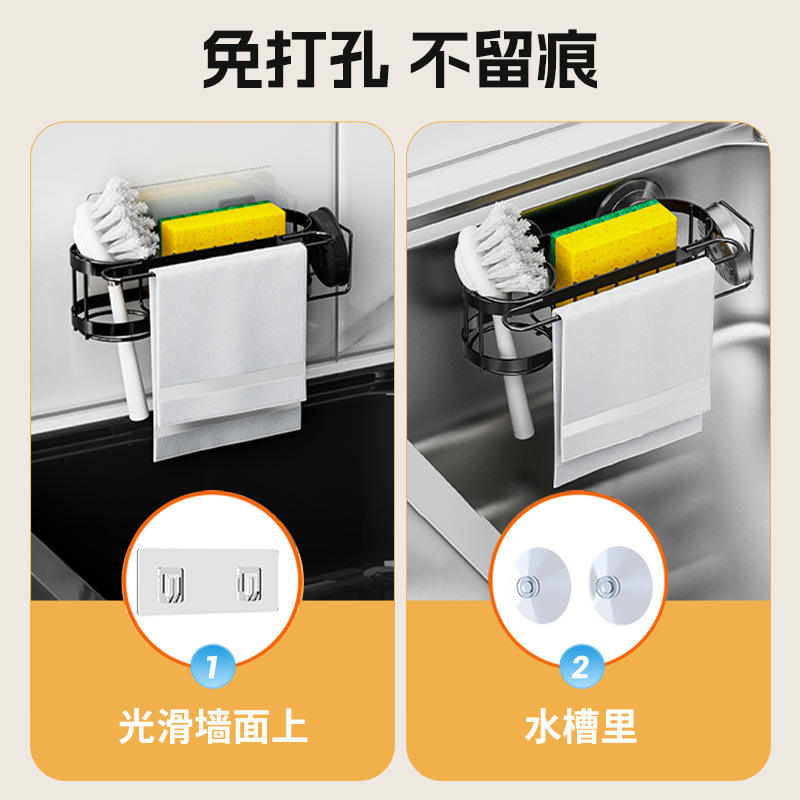 免打孔 不留痕

1
光滑墙面上

2
水槽里