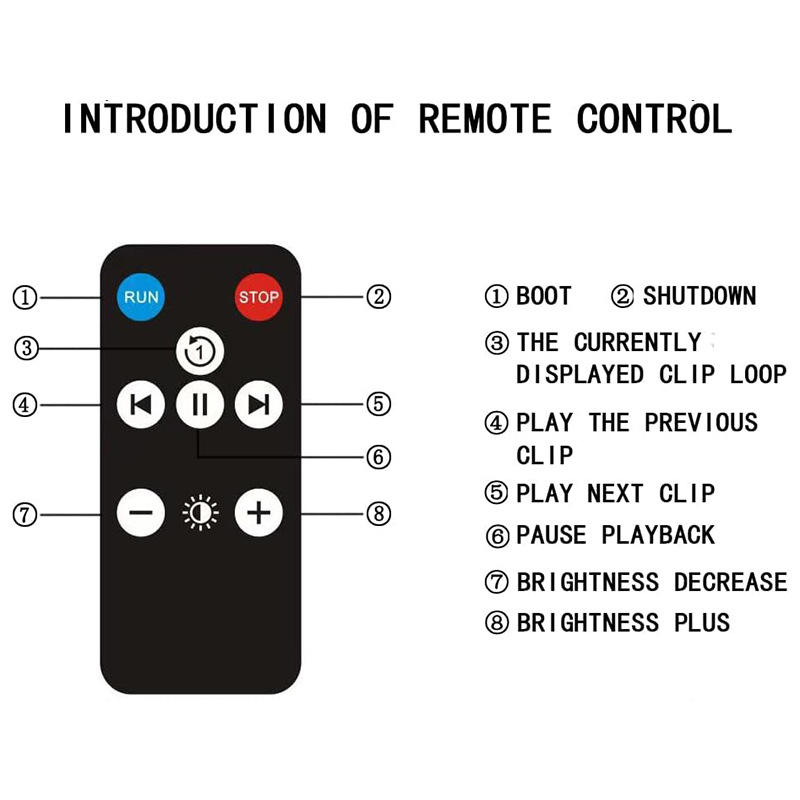 INTRODUCTION OF REMOTE CONTROL

①
RUN
STOP
②
③
1
④
⑤
⑥
⑦
⑧

① BOOT ② SHUTDOWN

③ THE CURRENTLY DISPLAYED CLIP LOOP

④ PLAY THE PREVIOUS CLIP

⑤ PLAY NEXT CLIP

⑥ PAUSE PLAYBACK

⑦ BRIGHTNESS DECREASE

⑧ BRIGHTNESS PLUS