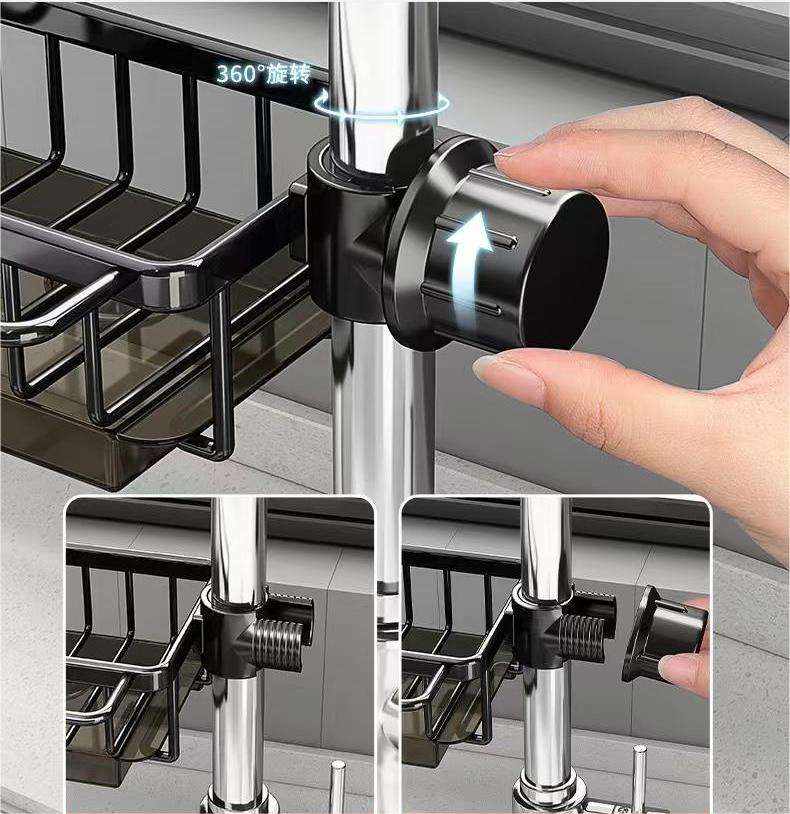 360°旋转