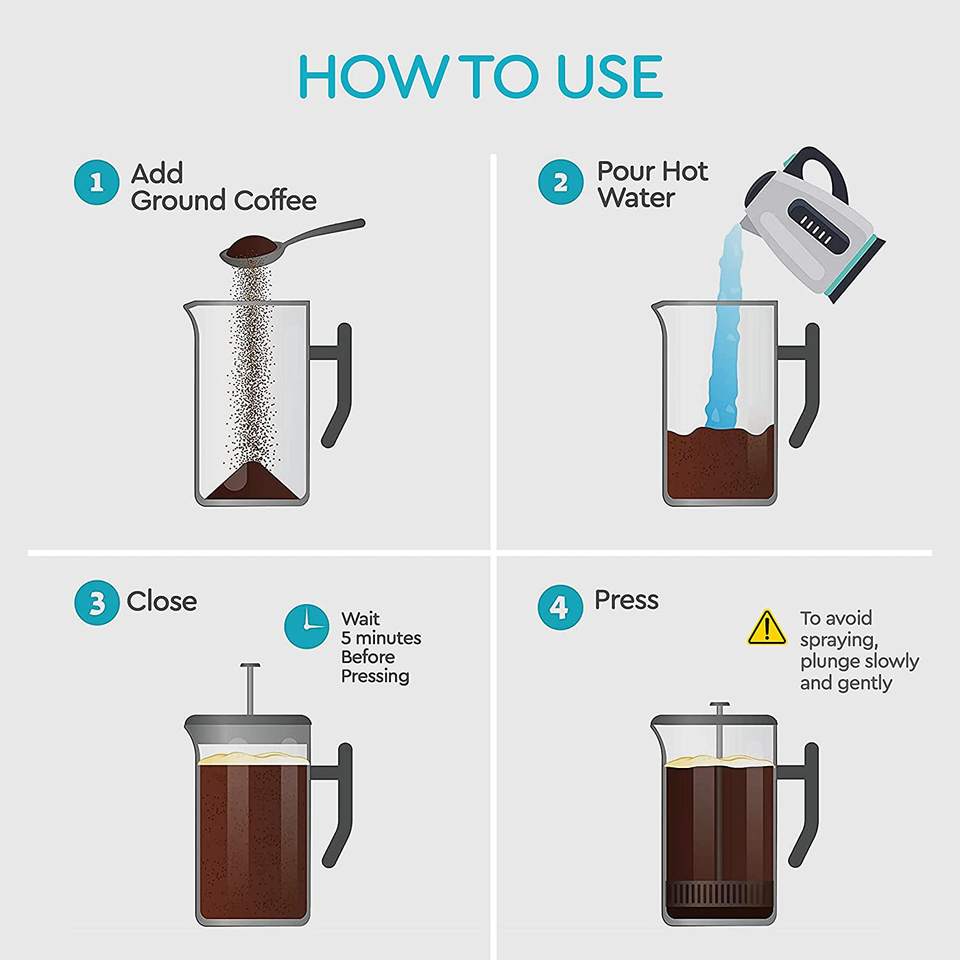 HOW TO USE

1 Add Ground Coffee

2 Pour Hot Water

3 Close

Wait 5 minutes Before Pressing

4 Press

To avoid spraying, plunge slowly and gently