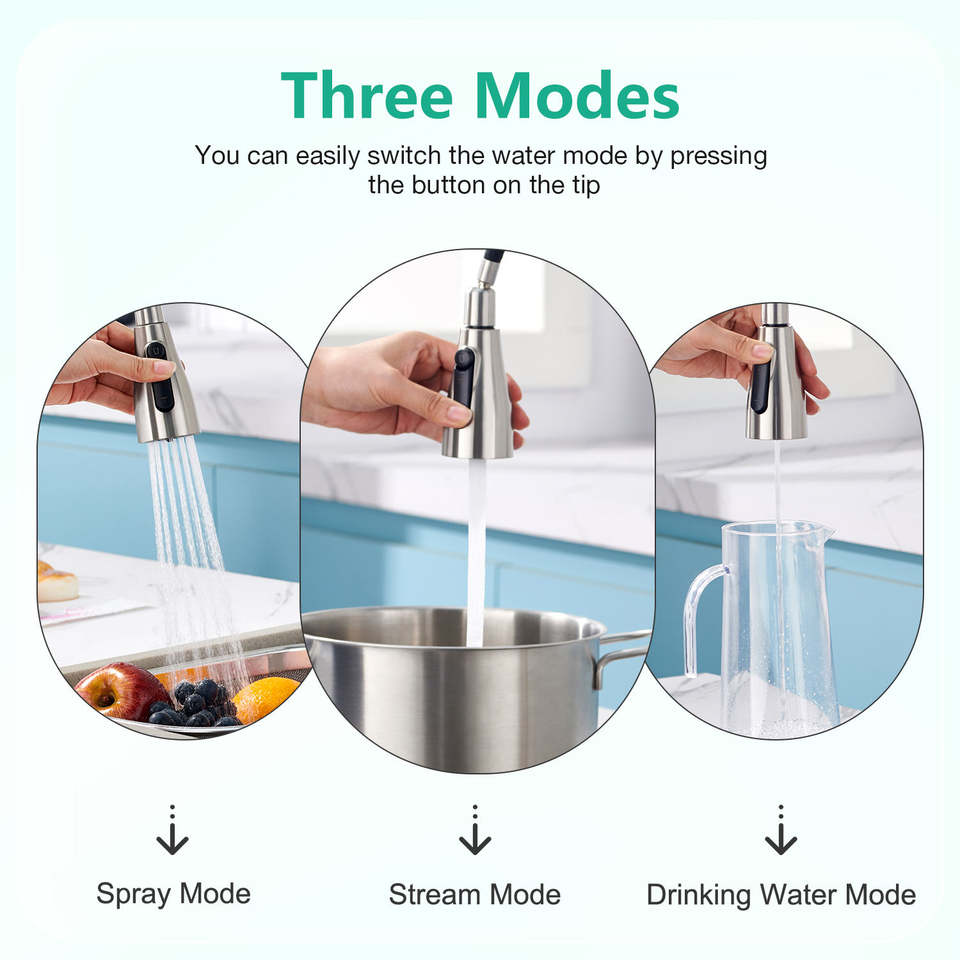 Three Modes

You can easily switch the water mode by pressing the button on the tip

Spray Mode

Stream Mode

Drinking Water Mode