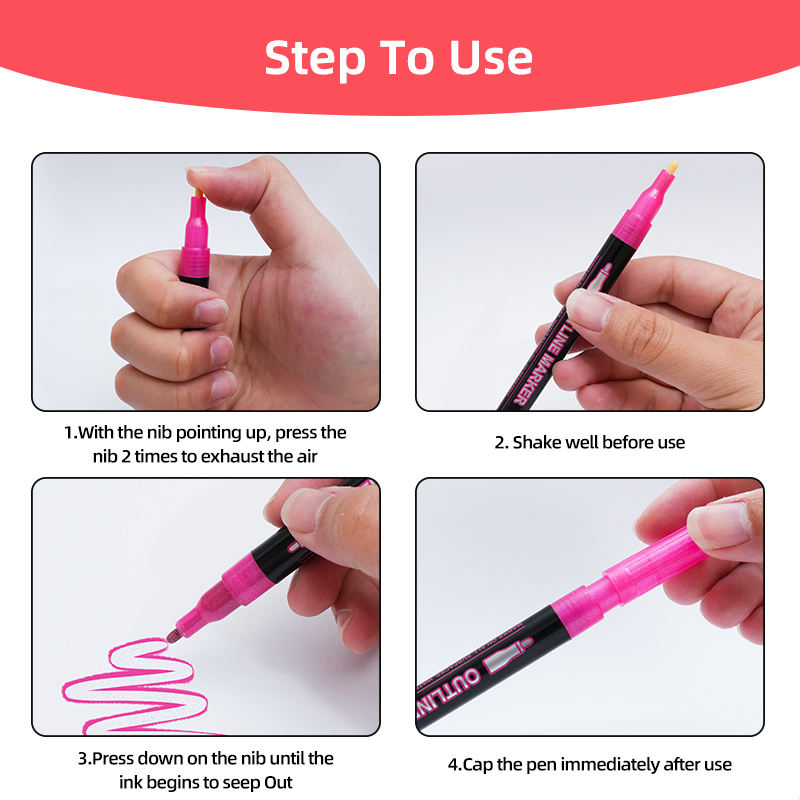 Step To Use

LINE MARKER

1.With the nib pointing up, press the nib 2 times to exhaust the air

2. Shake well before use

OUTLIN

3.Press down on the nib until the ink begins to seep Out

4.Cap the pen immediately after use