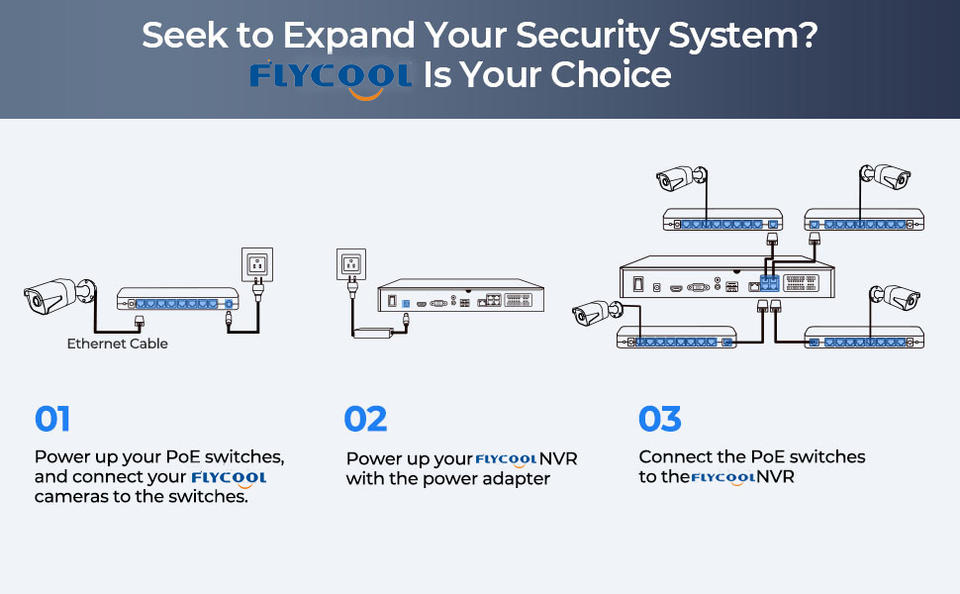 Seek to Expand Your Security System?
FLYCOOL Is Your Choice

Ethernet Cable

01

Power up your PoE switches, and connect your FLYCOOL cameras to the switches.

02

Power up your FLYCOOL NVR with the power adapter

03

Connect the PoE switches to the FLYCOOL NVR