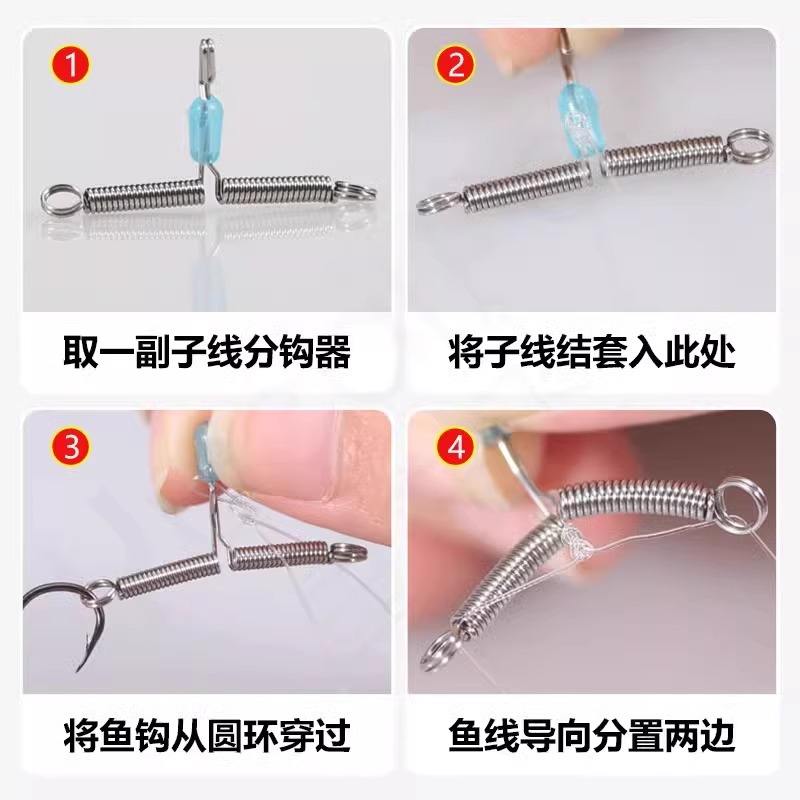 1

取一副子线分钩器

2

将子线结套入此处

3

将鱼钩从圆环穿过

4

鱼线导向分置两边