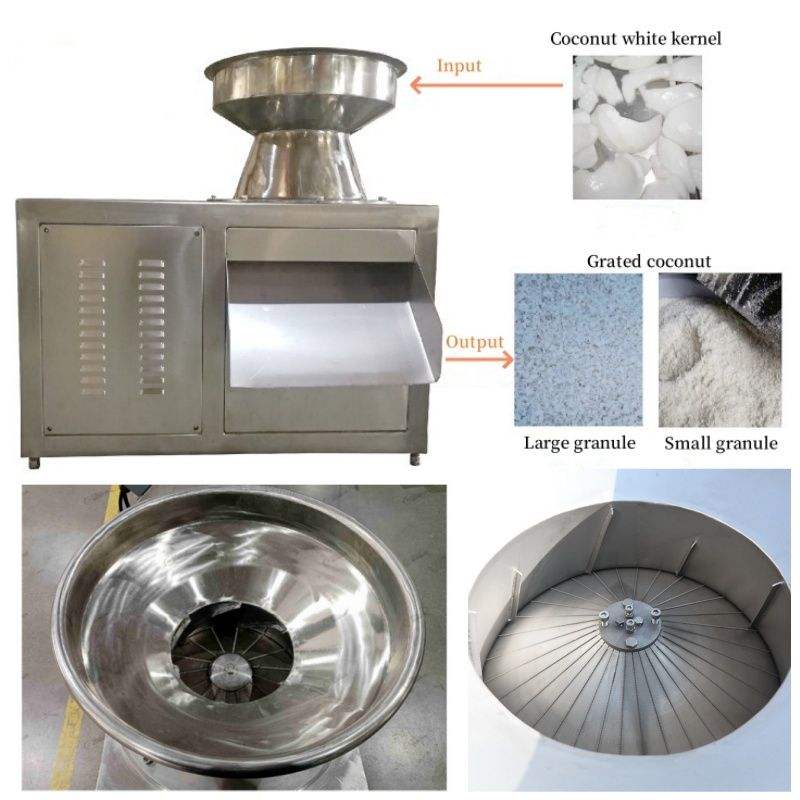 Coconut white kernel

Input

Grated coconut

Output

Large granule

Small granule