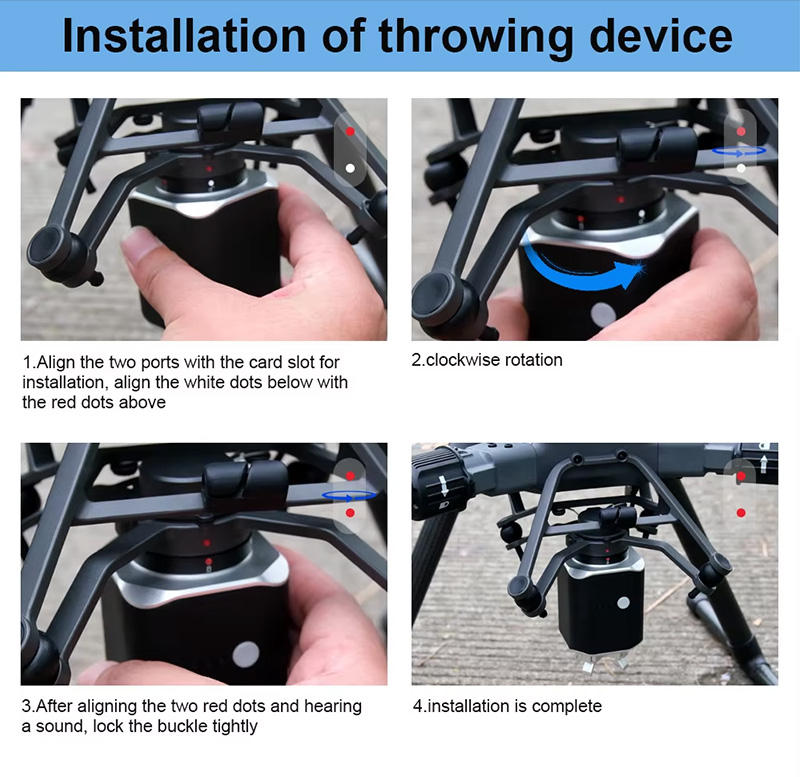 Installation of throwing device

1.Align the two ports with the card slot for installation, align the white dots below with the red dots above

2.clockwise rotation

3.After aligning the two red dots and hearing a sound, lock the buckle tightly

4.installation is complete