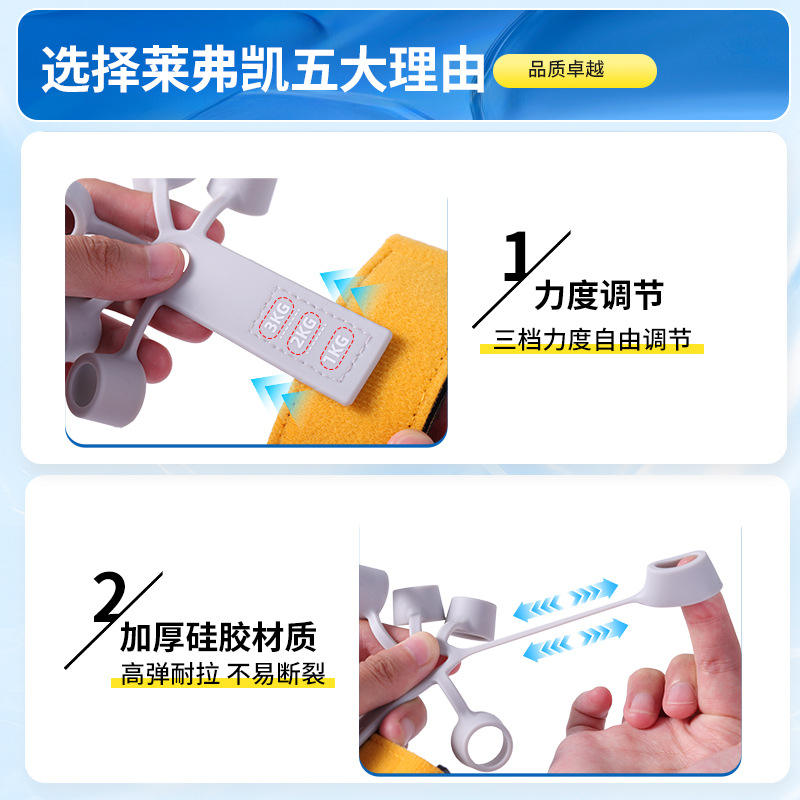 选择莱弗凯五大理由

品质卓越

3KG 2KG 1KG

1

力度调节

三档力度自由调节

2

加厚硅胶材质

高弹耐拉 不易断裂