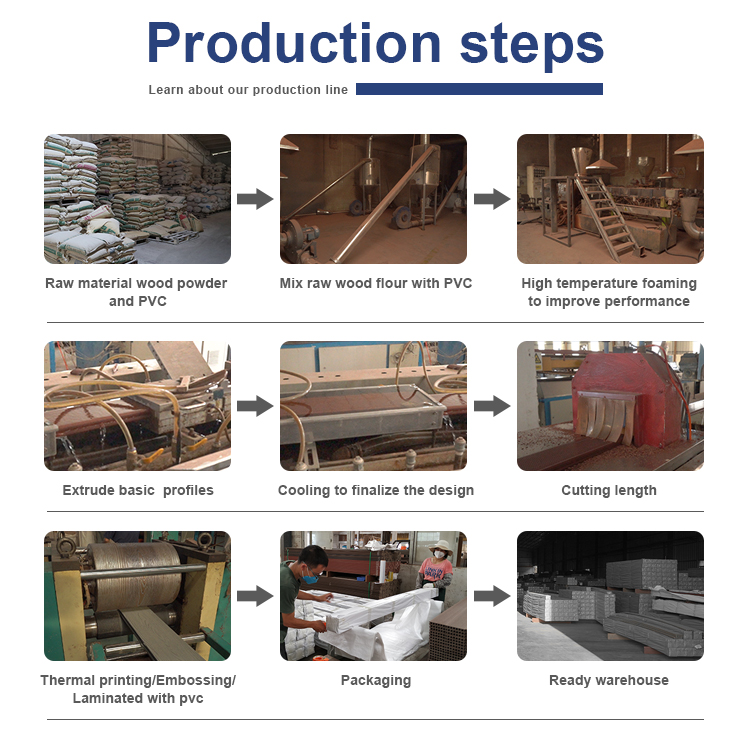 Production steps

Learn about our production line

Raw material wood powder and PVC

Mix raw wood flour with PVC

High temperature foaming to improve performance

Extrude basic profiles

Cooling to finalize the design

Cutting length

Thermal printing/Embossing/ Laminated with pvc

Packaging

Ready warehouse