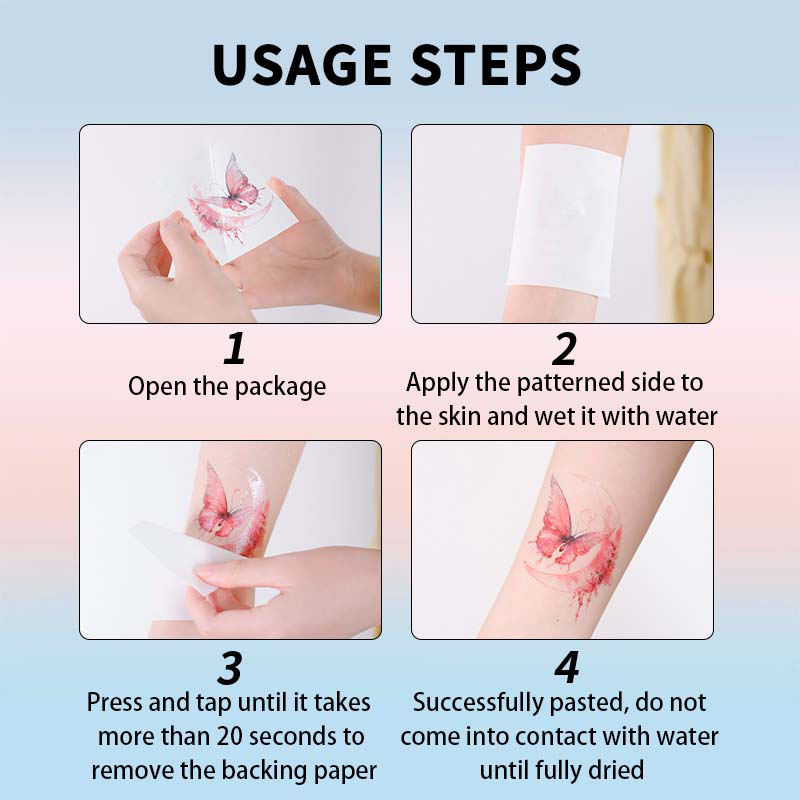 USAGE STEPS

1
Open the package

2
Apply the patterned side to the skin and wet it with water

3
Press and tap until it takes more than 20 seconds to remove the backing paper

4
Successfully pasted, do not come into contact with water until fully dried