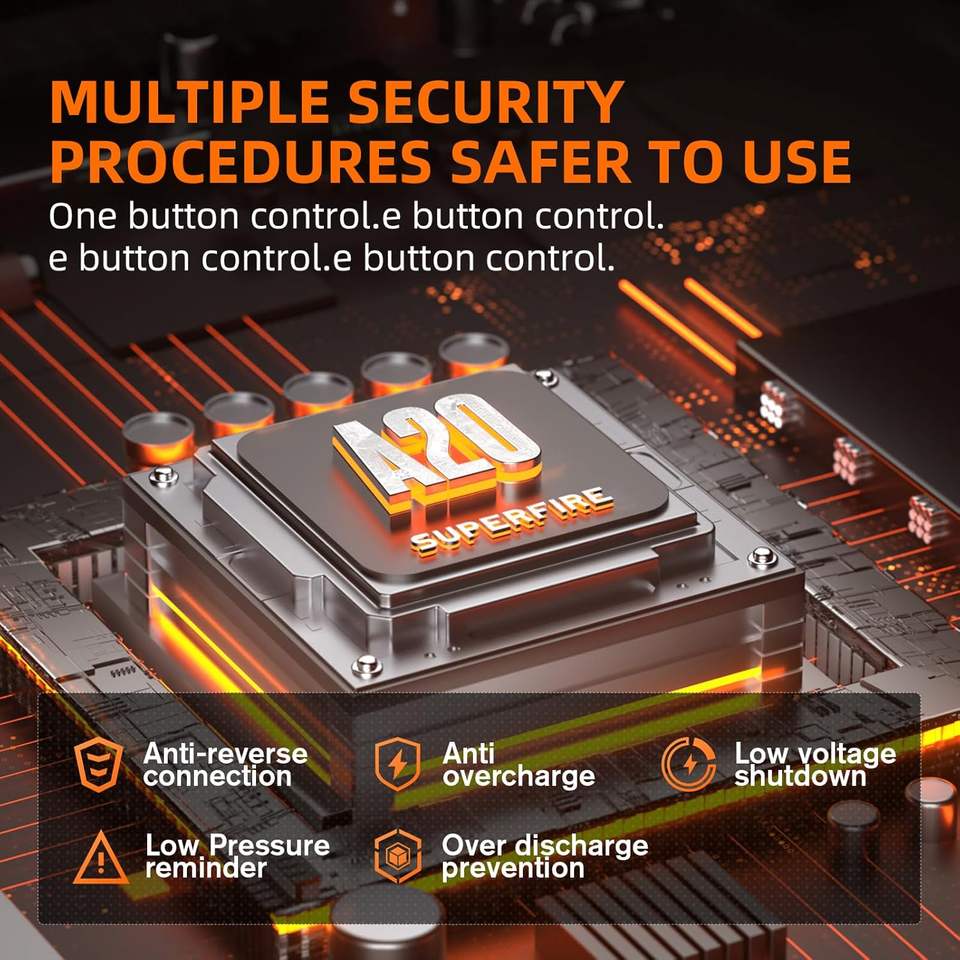 MULTIPLE SECURITY PROCEDURES SAFER TO USE

One button control.e button control.
e button control.e button control.

A20
SUPERFIRE

Anti-reverse connection

Anti overcharge

Low voltage shutdown

Low Pressure reminder

Over discharge prevention