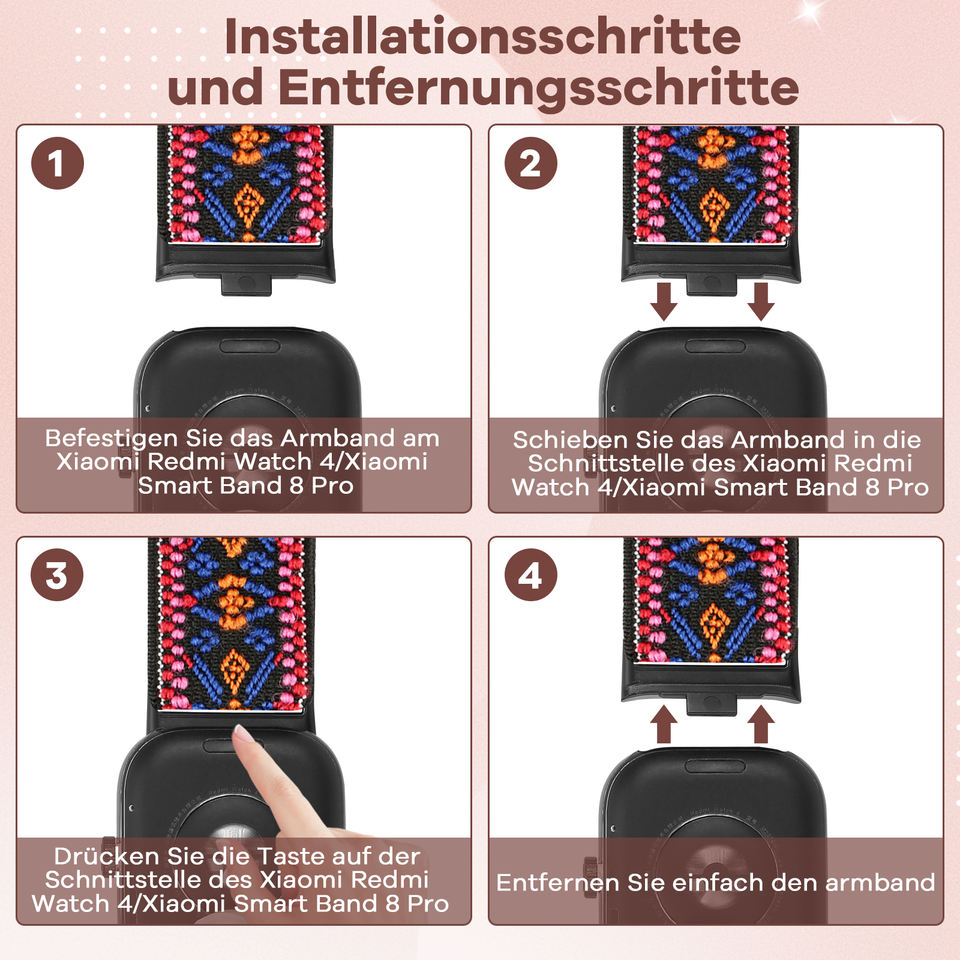 Installationsschritte und Entfernungsschritte

1

Befestigen Sie das Armband am Xiaomi Redmi Watch 4/Xiaomi Smart Band 8 Pro

2

Schieben Sie das Armband in die Schnittstelle des Xiaomi Redmi Watch 4/Xiaomi Smart Band 8 Pro

3

Drücken Sie die Taste auf der Schnittstelle des Xiaomi Redmi Watch 4/Xiaomi Smart Band 8 Pro

4

Entfernen Sie einfach den armband