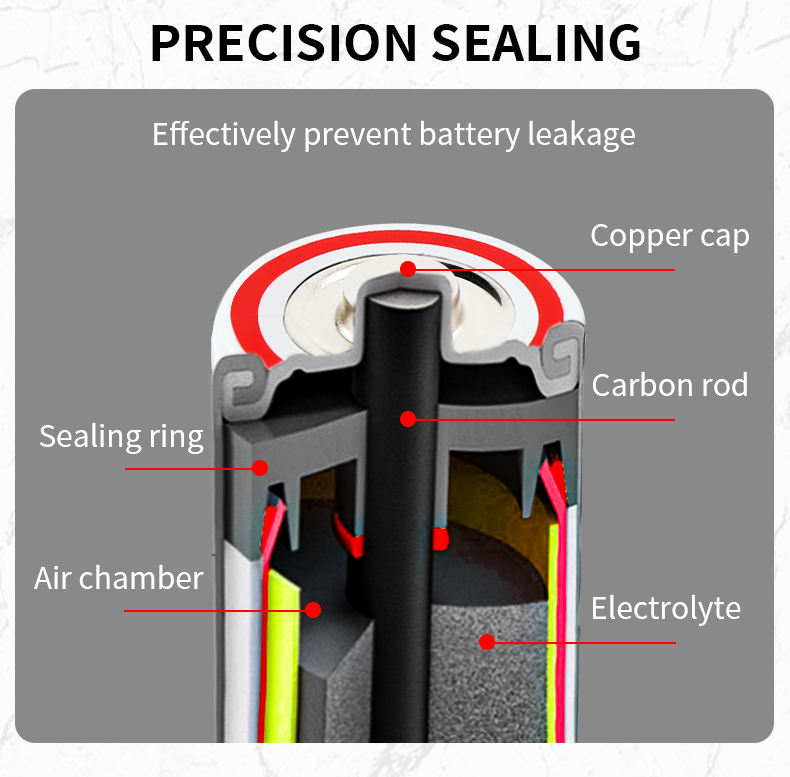 PRECISION SEALING

Effectively prevent battery leakage

Copper cap

Carbon rod

Sealing ring

Air chamber

Electrolyte