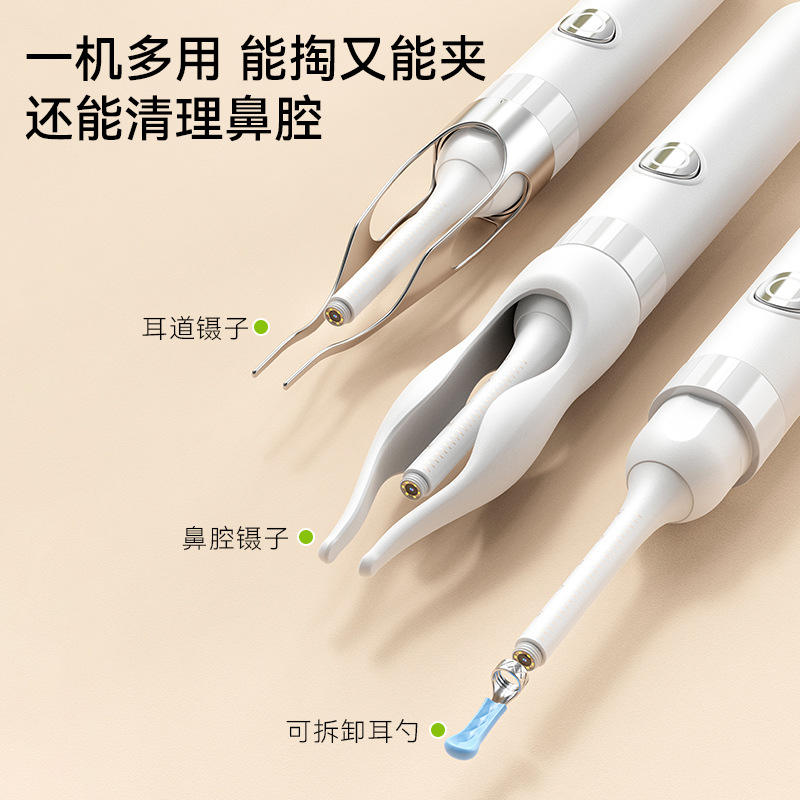 一机多用 能掏又能夹
还能清理鼻腔

耳道镊子

鼻腔镊子

可拆卸耳勺