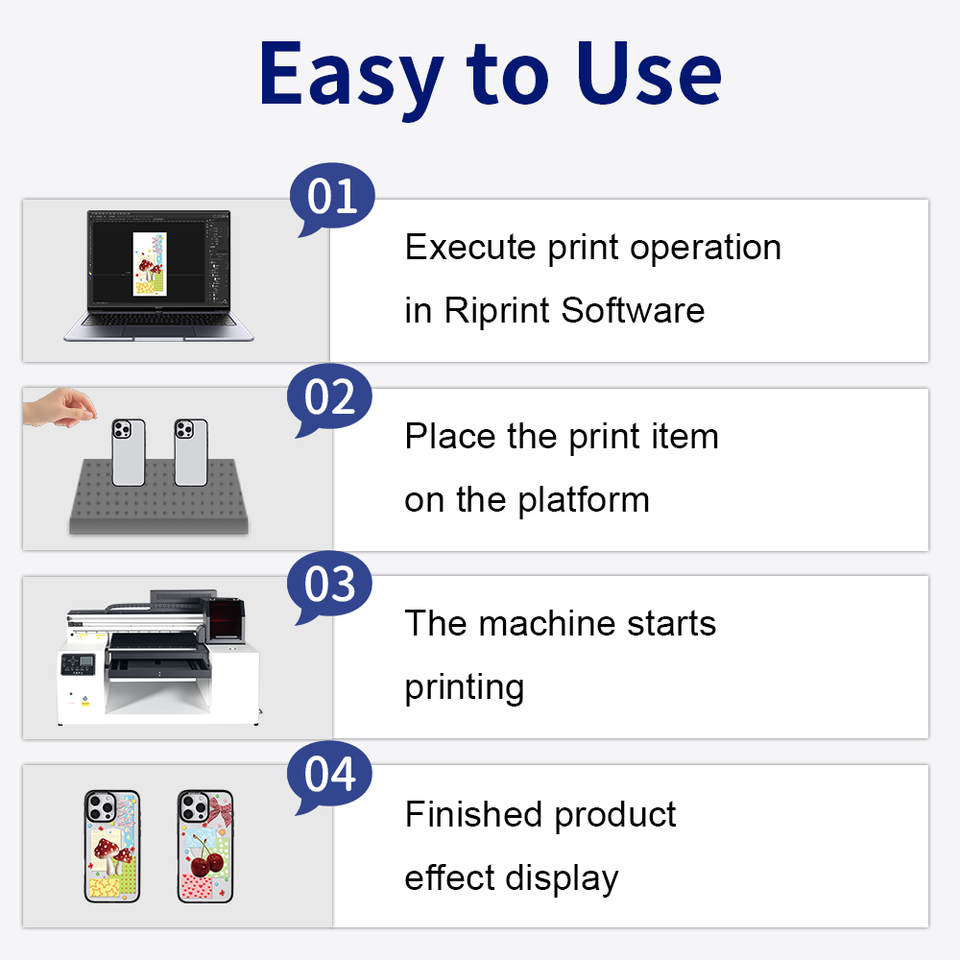 Easy to Use

01

Execute print operation in Riprint Software

02

Place the print item on the platform

03

The machine starts printing

04

Finished product effect display