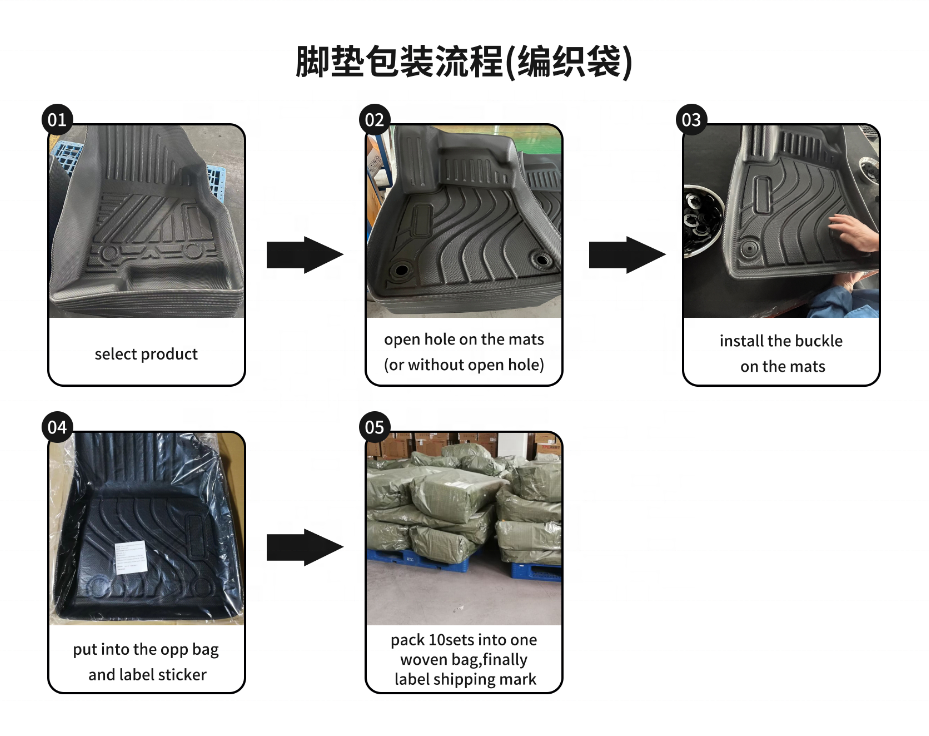 脚垫包装流程(编织袋)

01

select product

02

open hole on the mats
(or without open hole)

03

install the buckle
on the mats

04

put into the opp bag
and label sticker

05

pack 10sets into one
woven bag,finally
label shipping mark