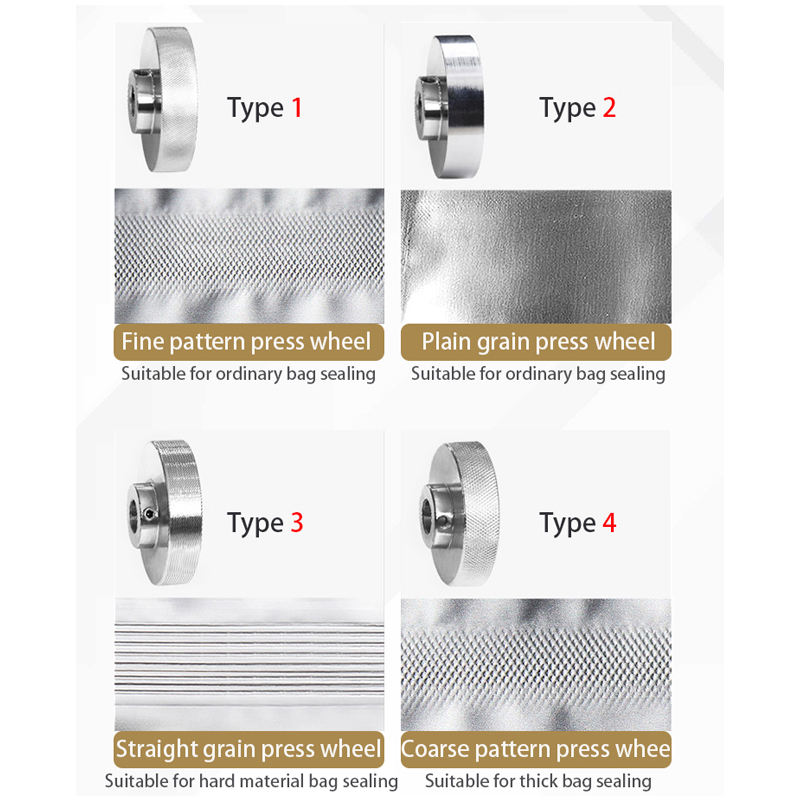 Type 1

Fine pattern press wheel

Suitable for ordinary bag sealing

Type 2

Plain grain press wheel

Suitable for ordinary bag sealing

Type 3

Straight grain press wheel

Suitable for hard material bag sealing

Type 4

Coarse pattern press whee

Suitable for thick bag sealing