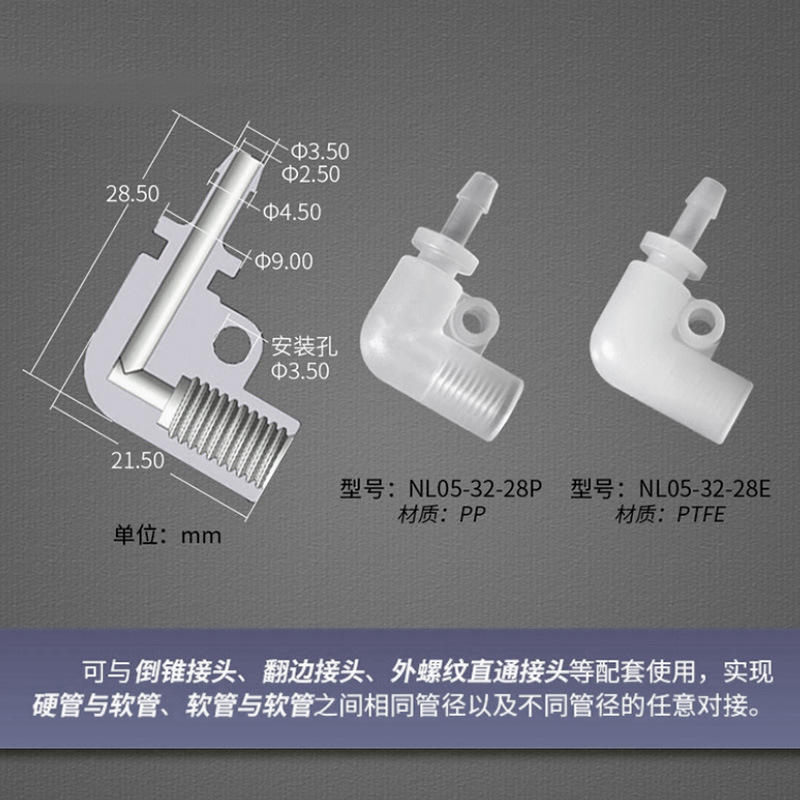 Φ3.50
Φ2.50
28.50
Φ4.50
Φ9.00
安装孔
Φ3.50
21.50
单位：mm

型号：NL05-32-28P
材质：PP

型号：NL05-32-28E
材质：PTFE

可与倒锥接头、翻边接头、外螺纹直通接头等配套使用，实现硬管与软管、软管与软管之间相同管径以及不同管径的任意对接。