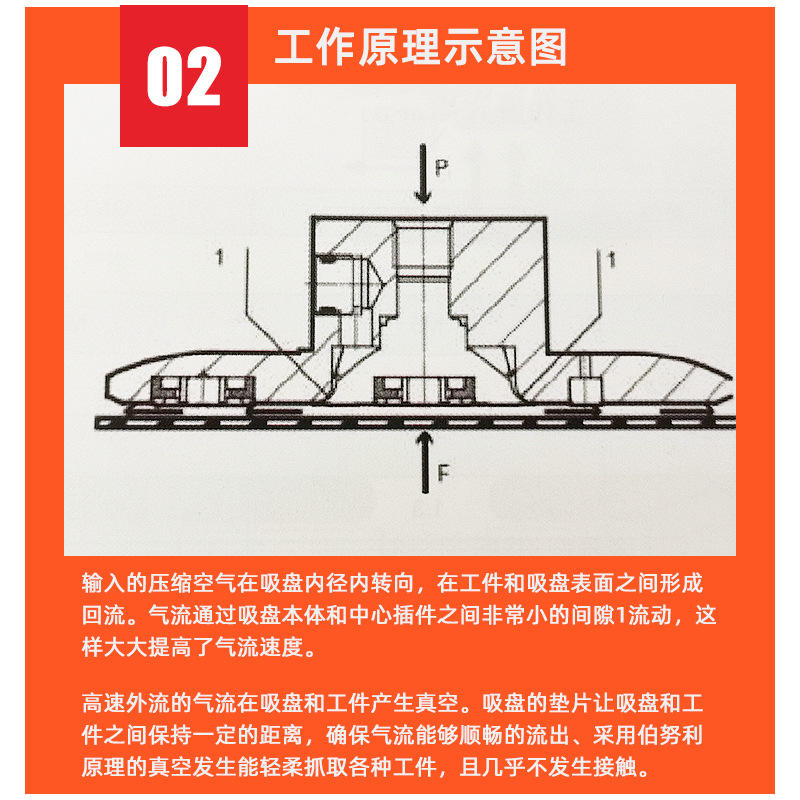 02 工作原理示意图

P

1

1

F

输入的压缩空气在吸盘内径内转向，在工件和吸盘表面之间形成回流。气流通过吸盘本体和中心插件之间非常小的间隙1流动，这样大大提高了气流速度。

高速外流的气流在吸盘和工件产生真空。吸盘的垫片让吸盘和工件之间保持一定的距离，确保气流能够顺畅的流出、采用伯努利原理的真空发生能轻柔抓取各种工件，且几乎不发生接触。