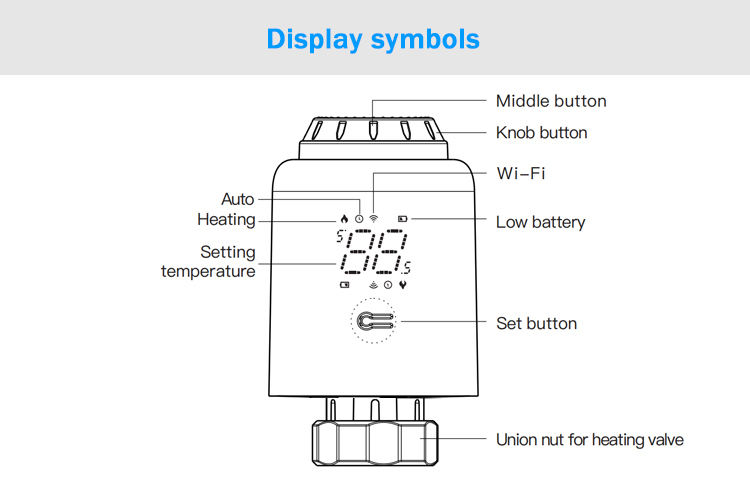 Display symbols

Middle button
Knob button
Wi-Fi
Auto
Heating
Low battery
Setting temperature
Set button
Union nut for heating valve