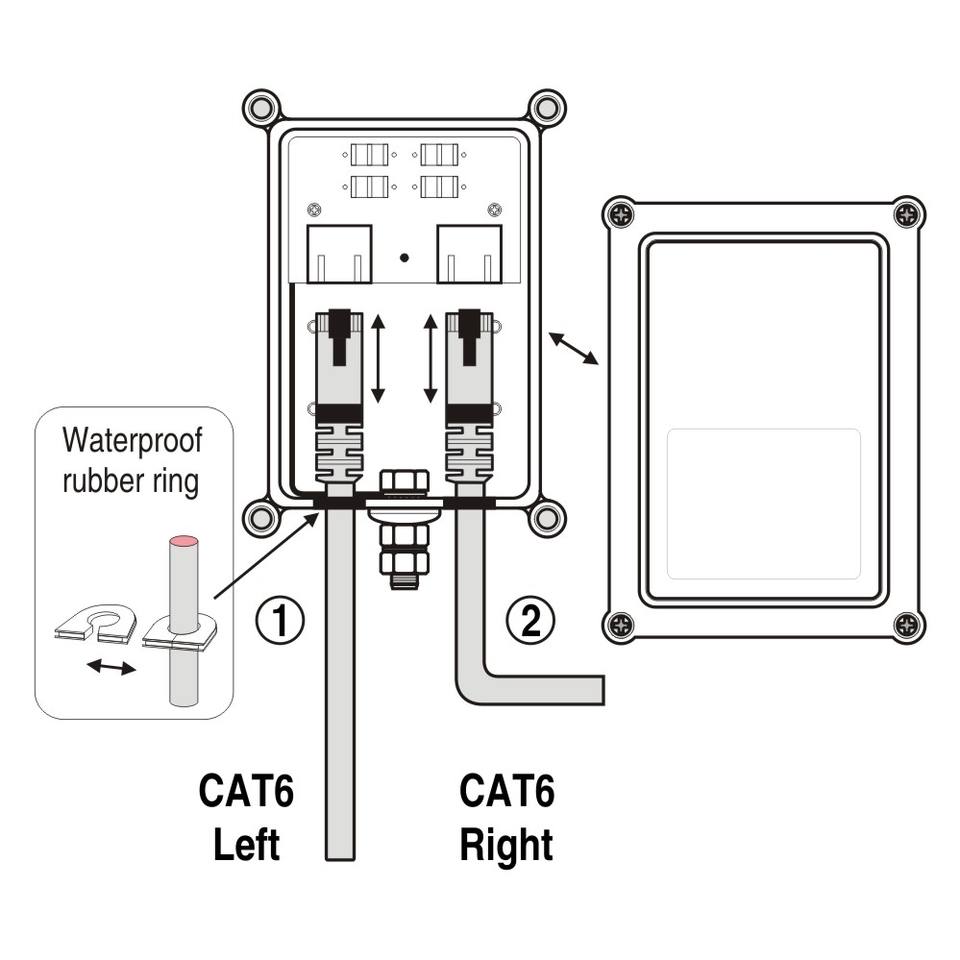 Waterproof rubber ring

①

②

CAT6
Left

CAT6
Right