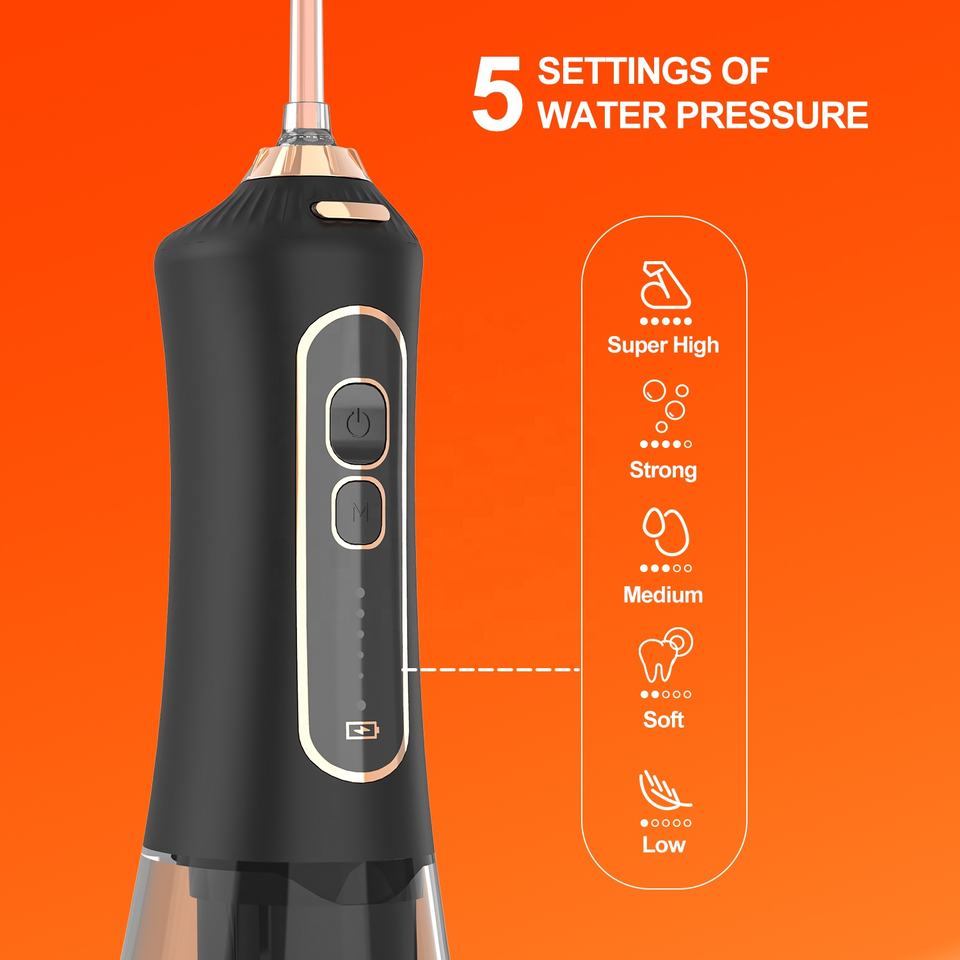 5 SETTINGS OF WATER PRESSURE

M

Super High

Strong

Medium

Soft

Low