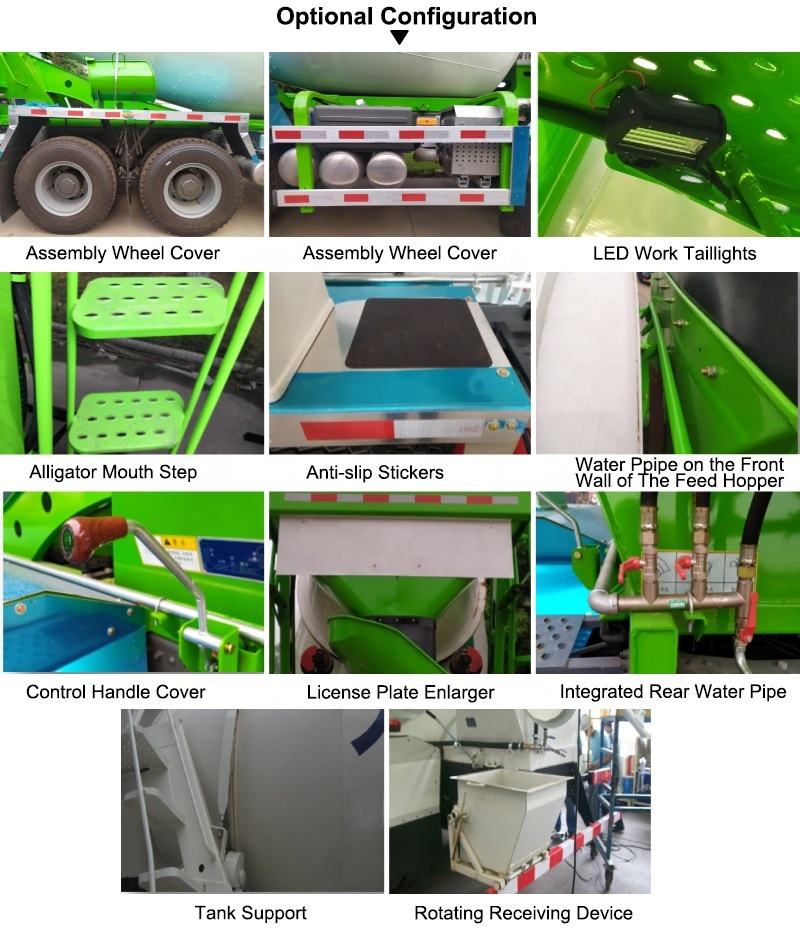 Optional Configuration

Assembly Wheel Cover

Assembly Wheel Cover

LED Work Taillights

Alligator Mouth Step

Anti-slip Stickers

Water Ppipe on the Front Wall of The Feed Hopper

Control Handle Cover

License Plate Enlarger

Integrated Rear Water Pipe

Tank Support

Rotating Receiving Device