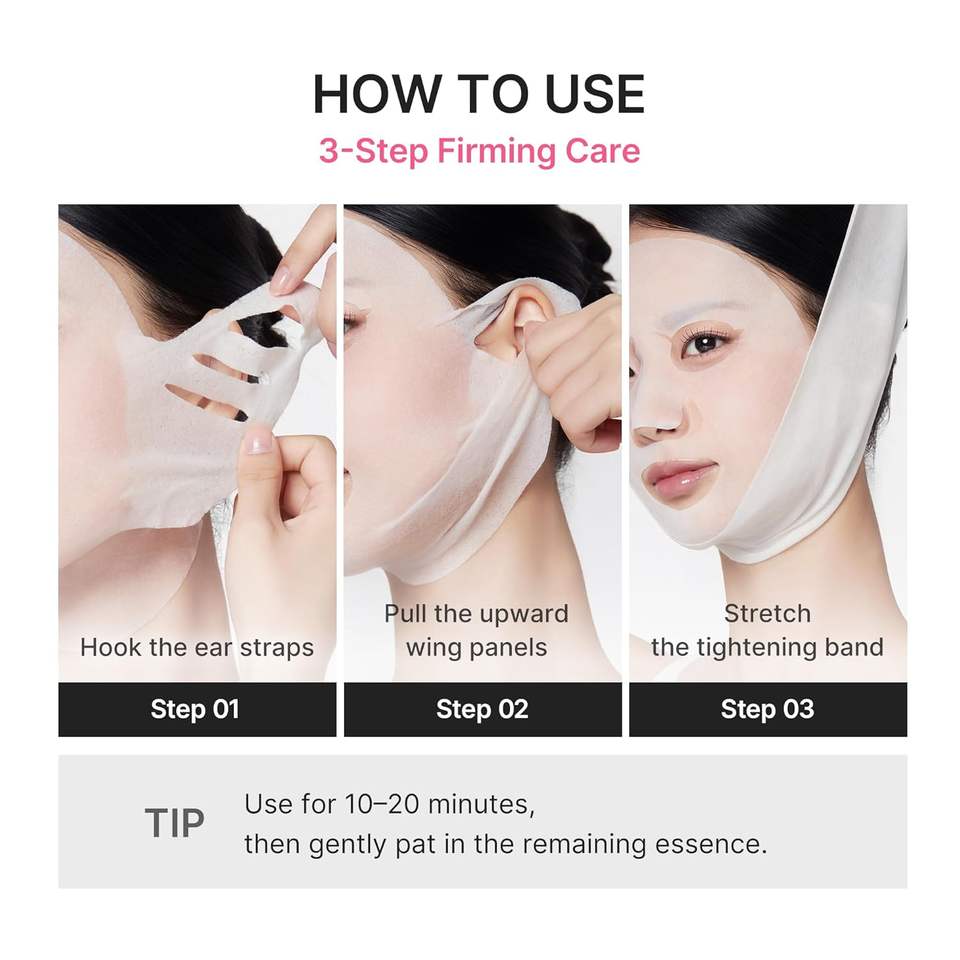 HOW TO USE
3-Step Firming Care

Hook the ear straps

Step 01

Pull the upward wing panels

Step 02

Stretch the tightening band

Step 03

TIP

Use for 10–20 minutes,
then gently pat in the remaining essence.