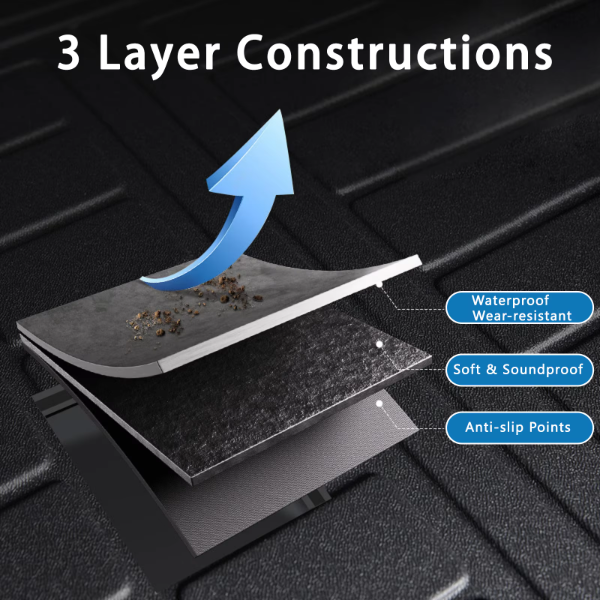 3 Layer Constructions

Waterproof
Wear-resistant

Soft & Soundproof

Anti-slip Points