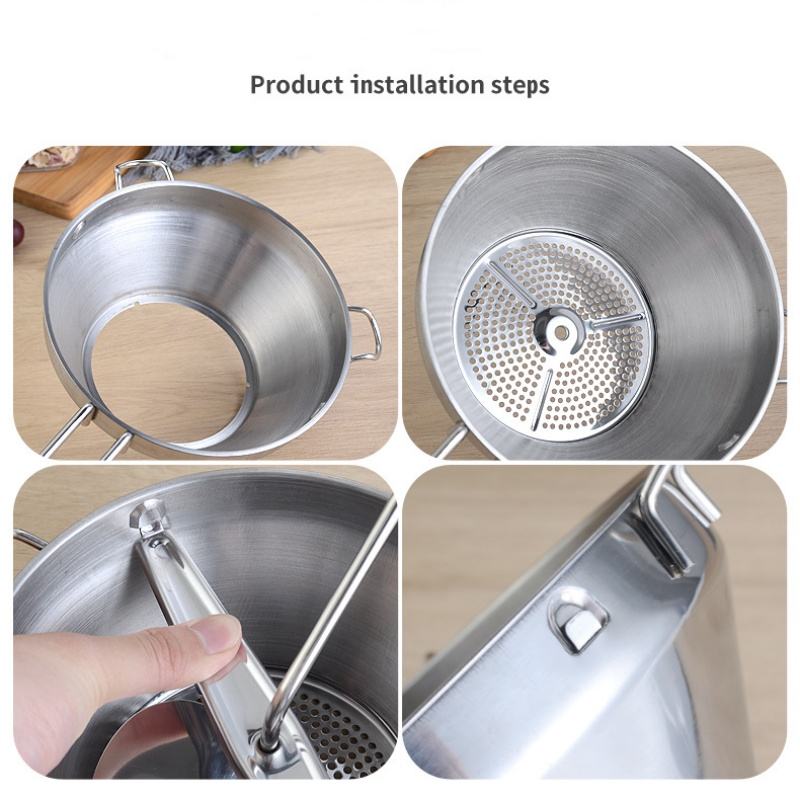 Product installation steps