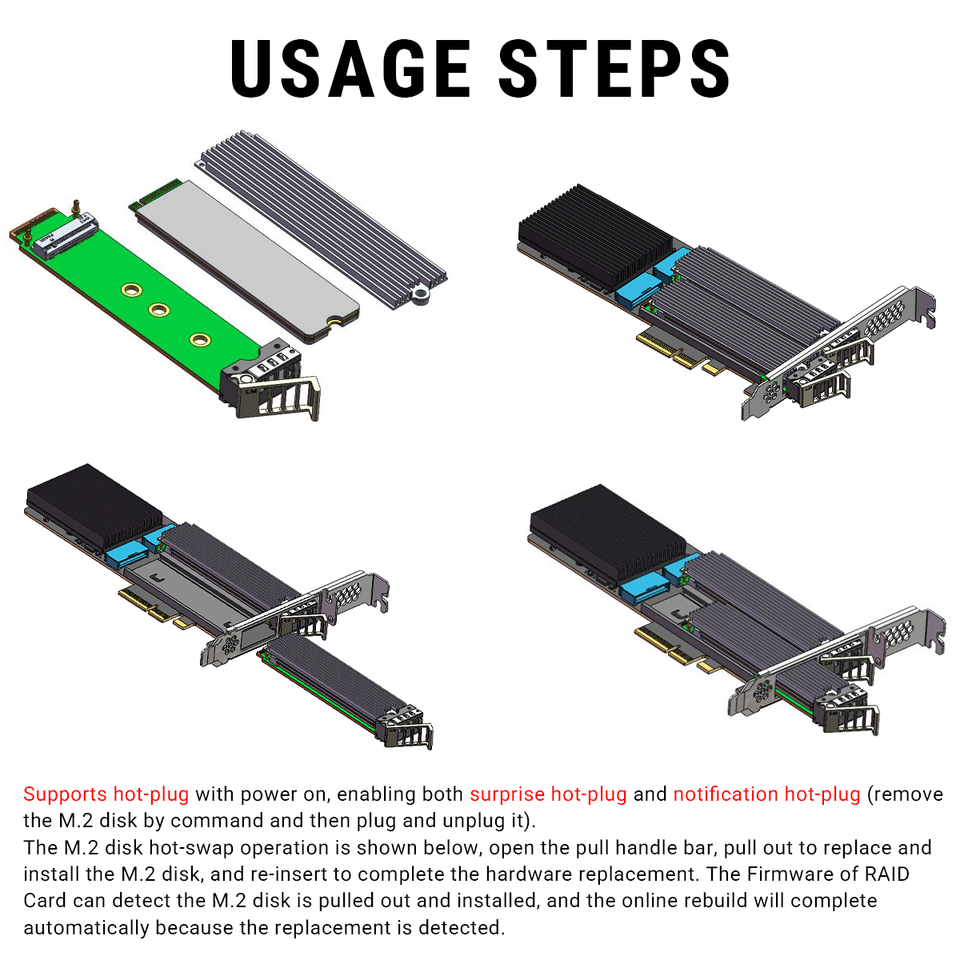 USAGE STEPS

Supports hot-plug with power on, enabling both surprise hot-plug and notification hot-plug (remove the M.2 disk by command and then plug and unplug it).
The M.2 disk hot-swap operation is shown below, open the pull handle bar, pull out to replace and install the M.2 disk, and re-insert to complete the hardware replacement. The Firmware of RAID Card can detect the M.2 disk is pulled out and installed, and the online rebuild will complete automatically because the replacement is detected.