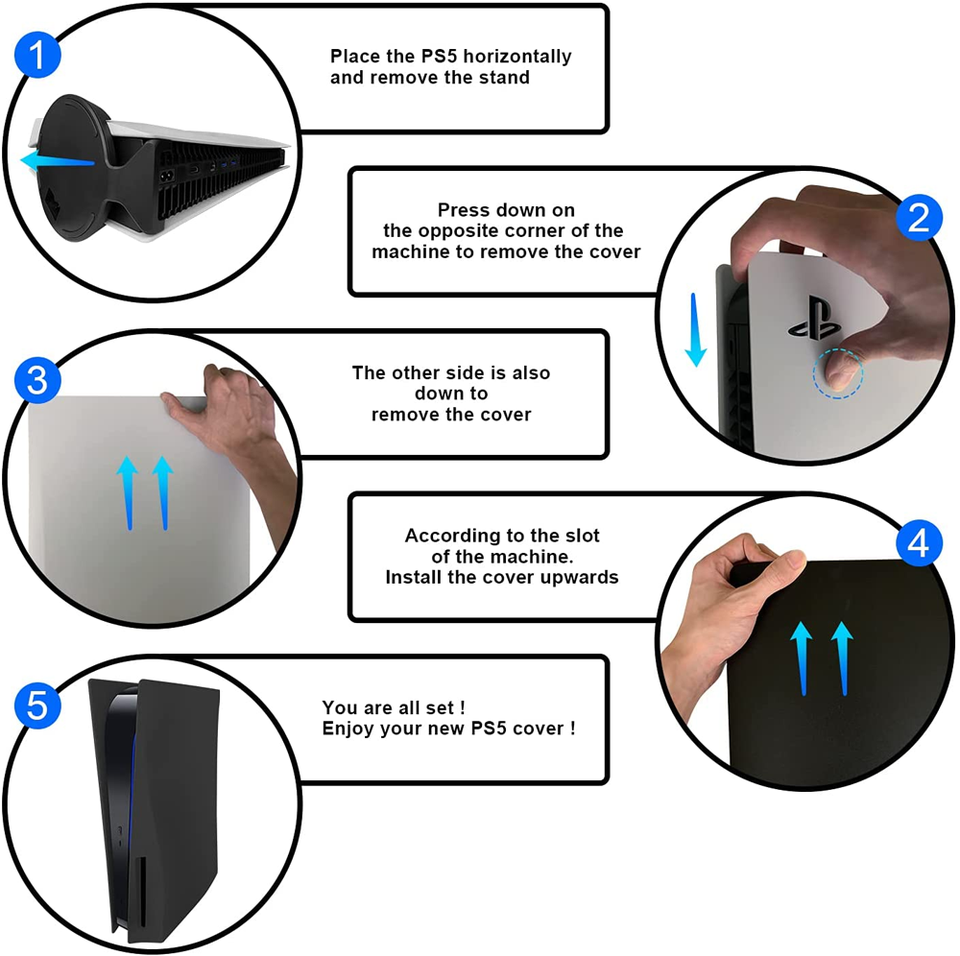 1

Place the PS5 horizontally and remove the stand

2

Press down on the opposite corner of the machine to remove the cover

3

The other side is also down to remove the cover

4

According to the slot of the machine. Install the cover upwards

5

You are all set ! Enjoy your new PS5 cover !