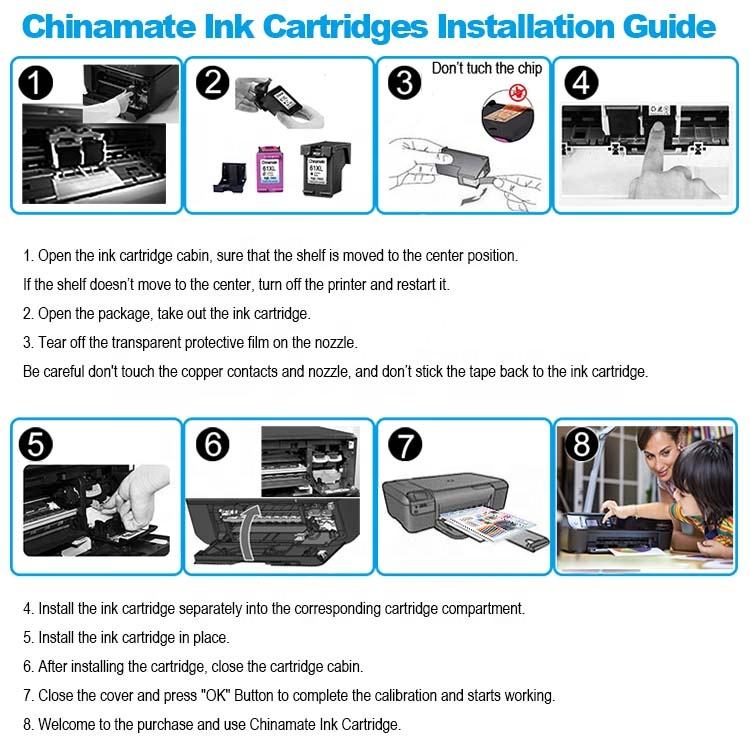 Chinamate Ink Cartridges Installation Guide

1

2

Chinamate 61XL

Chinamate 61XL

3

Don't tuch the chip

4

1. Open the ink cartridge cabin, sure that the shelf is moved to the center position.

If the shelf doesn't move to the center, turn off the printer and restart it.

2. Open the package, take out the ink cartridge.

3. Tear off the transparent protective film on the nozzle.

Be careful don't touch the copper contacts and nozzle, and don't stick the tape back to the ink cartridge.

5

6

7

8

4. Install the ink cartridge separately into the corresponding cartridge compartment.

5. Install the ink cartridge in place.

6. After installing the cartridge, close the cartridge cabin.

7. Close the cover and press "OK" Button to complete the calibration and starts working.

8. Welcome to the purchase and use Chinamate Ink Cartridge.