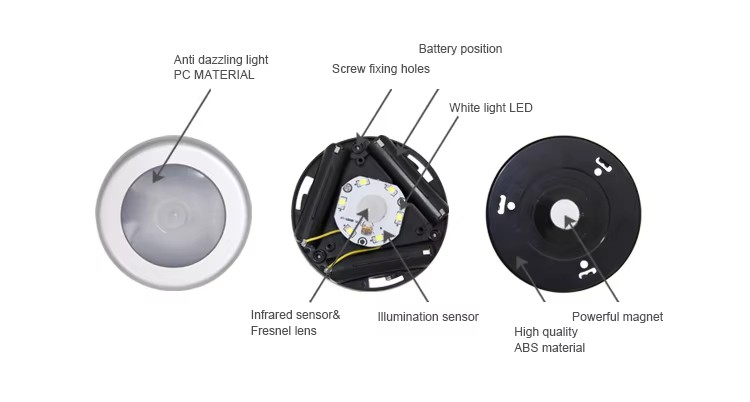 Anti dazzling light
PC MATERIAL

Battery position

Screw fixing holes

White light LED

Infrared sensor&
Fresnel lens

Illumination sensor

Powerful magnet

High quality
ABS material