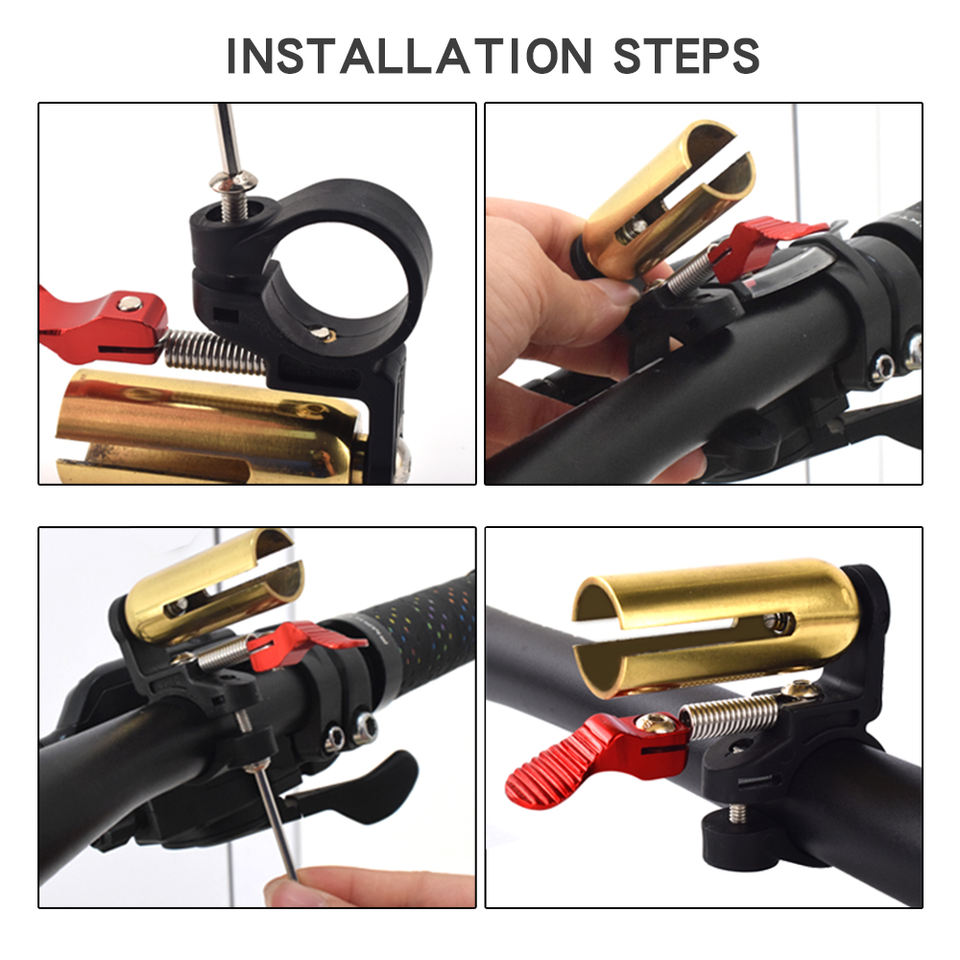 INSTALLATION STEPS