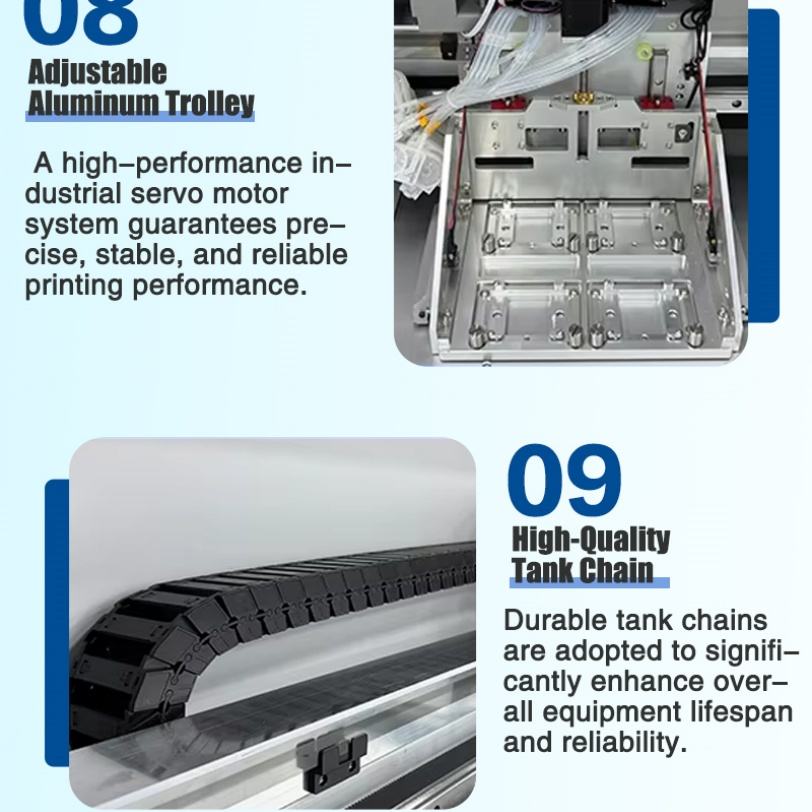 08

Adjustable Aluminum Trolley

A high-performance industrial servo motor system guarantees precise, stable, and reliable printing performance.

09

High-Quality Tank Chain

Durable tank chains are adopted to significantly enhance overall equipment lifespan and reliability.