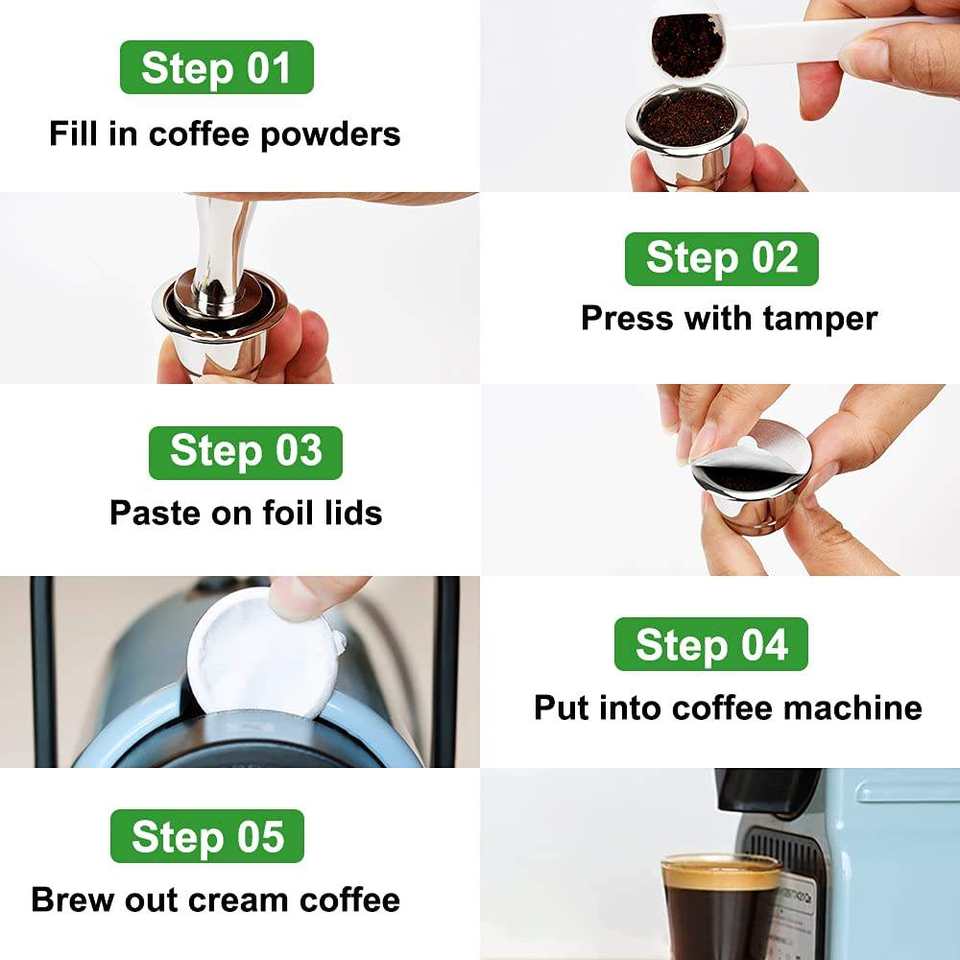 Step 01
Fill in coffee powders

Step 02
Press with tamper

Step 03
Paste on foil lids

Step 04
Put into coffee machine

Step 05
Brew out cream coffee