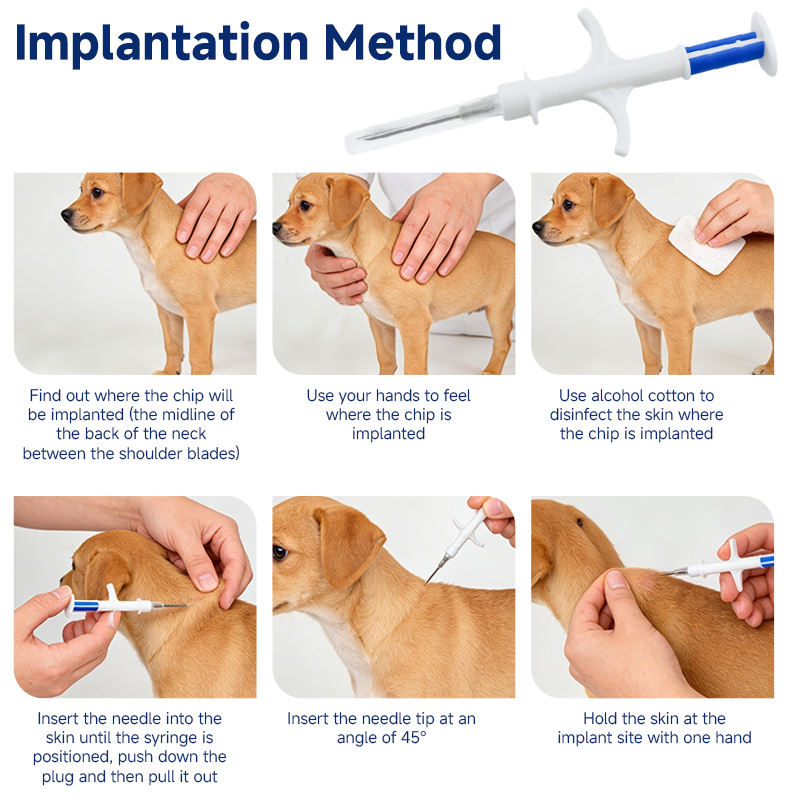 Implantation Method

Find out where the chip will be implanted (the midline of the back of the neck between the shoulder blades)

Use your hands to feel where the chip is implanted

Use alcohol cotton to disinfect the skin where the chip is implanted

Insert the needle into the skin until the syringe is positioned, push down the plug and then pull it out

Insert the needle tip at an angle of 45°

Hold the skin at the implant site with one hand