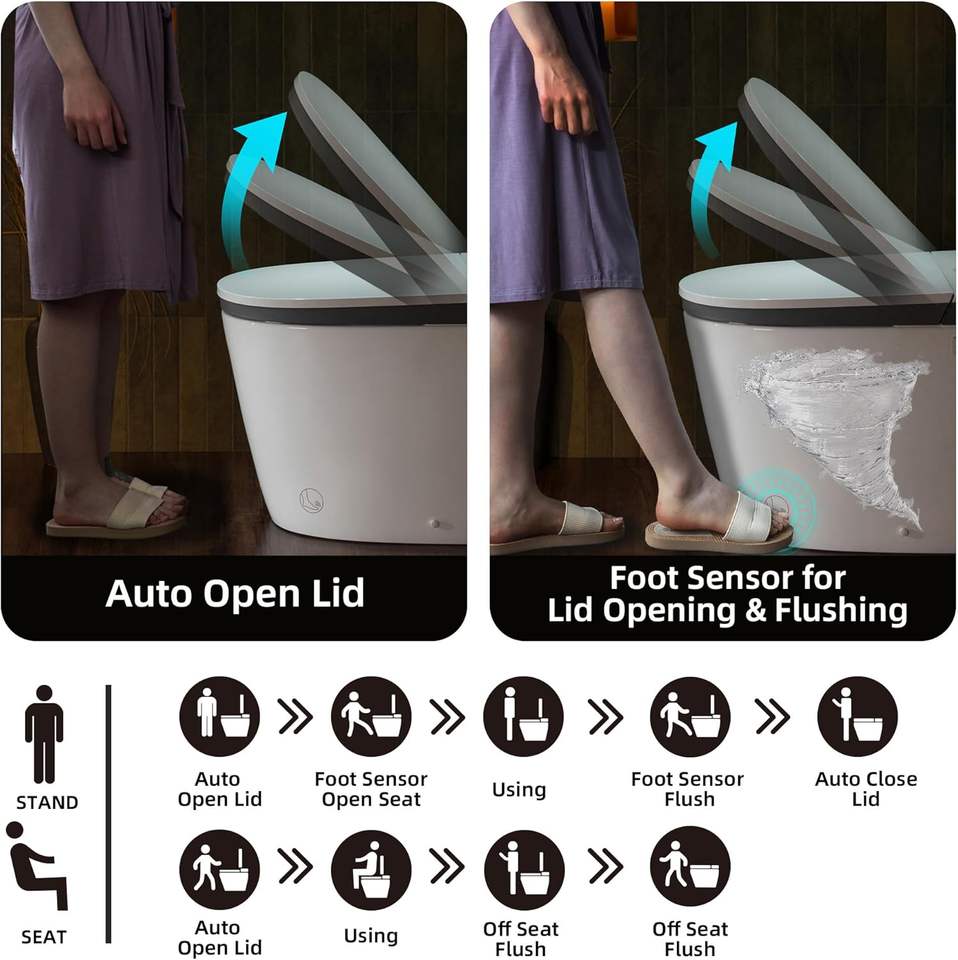 Auto Open Lid

Foot Sensor for Lid Opening & Flushing

STAND

Auto Open Lid

Foot Sensor Open Seat

Using

Foot Sensor Flush

Auto Close Lid

SEAT

Auto Open Lid

Using

Off Seat Flush

Off Seat Flush