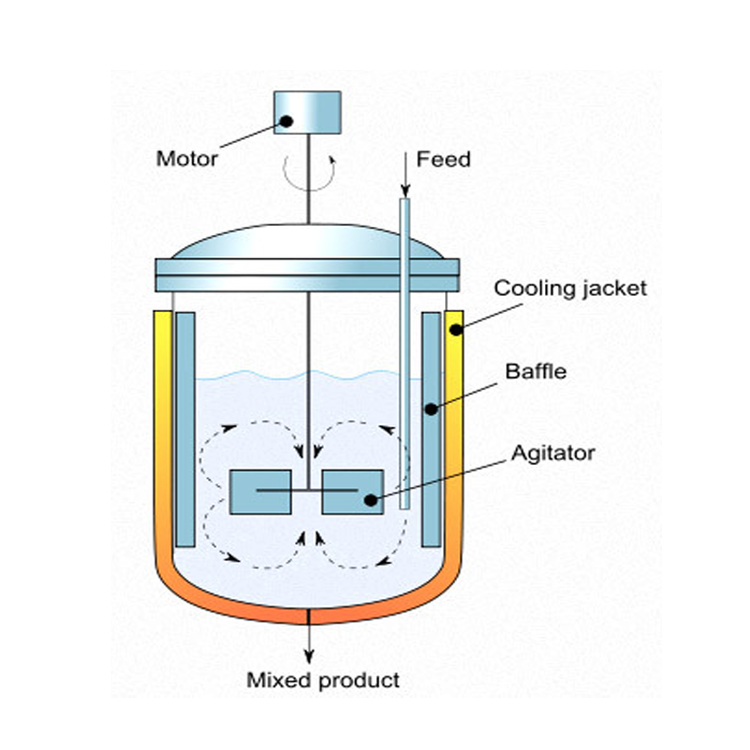 Motor
Feed
Cooling jacket
Baffle
Agitator
Mixed product