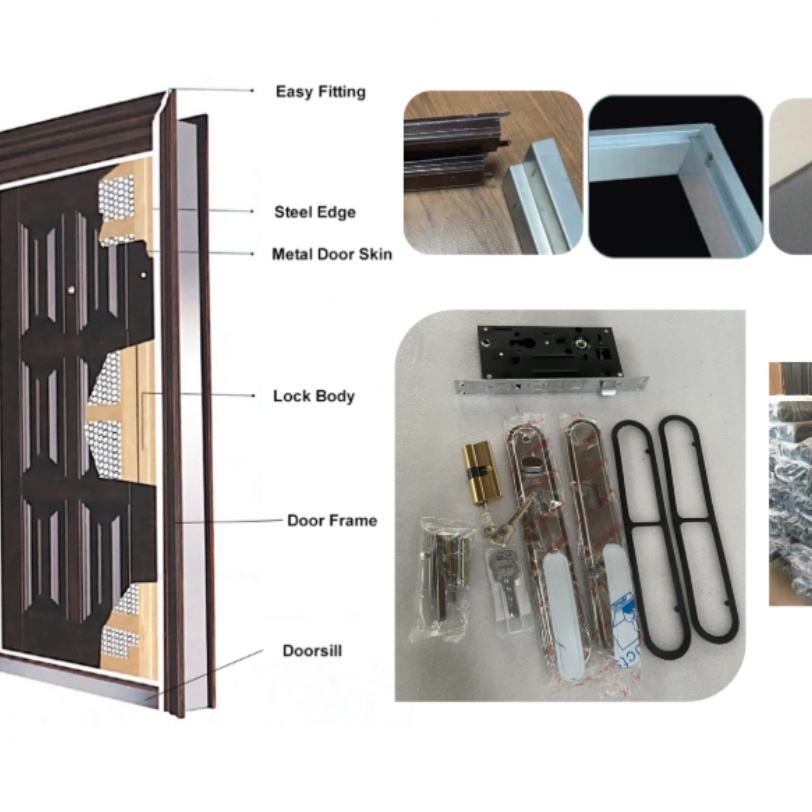 Easy Fitting

Steel Edge

Metal Door Skin

Lock Body

Door Frame

Doorsill