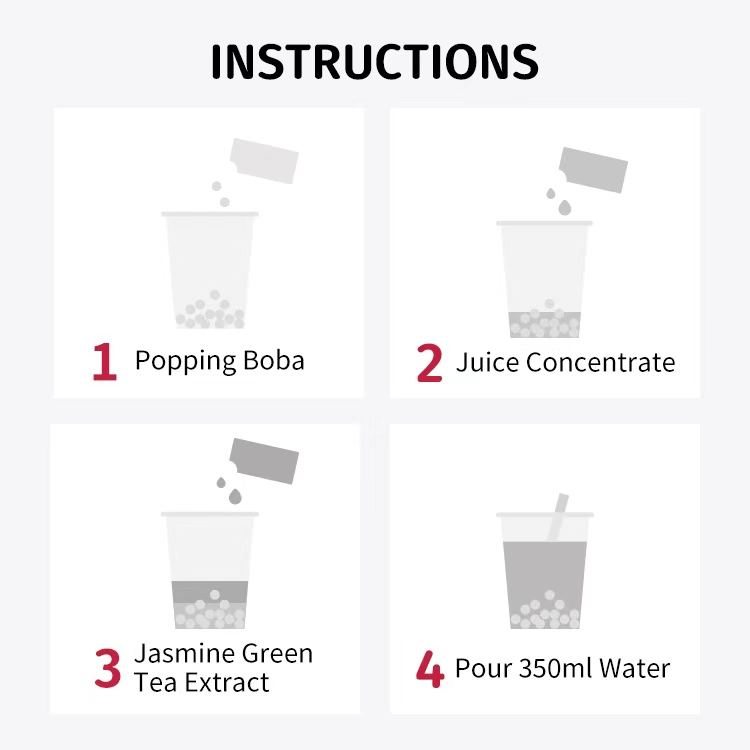 INSTRUCTIONS

1 Popping Boba

2 Juice Concentrate

3 Jasmine Green Tea Extract

4 Pour 350ml Water